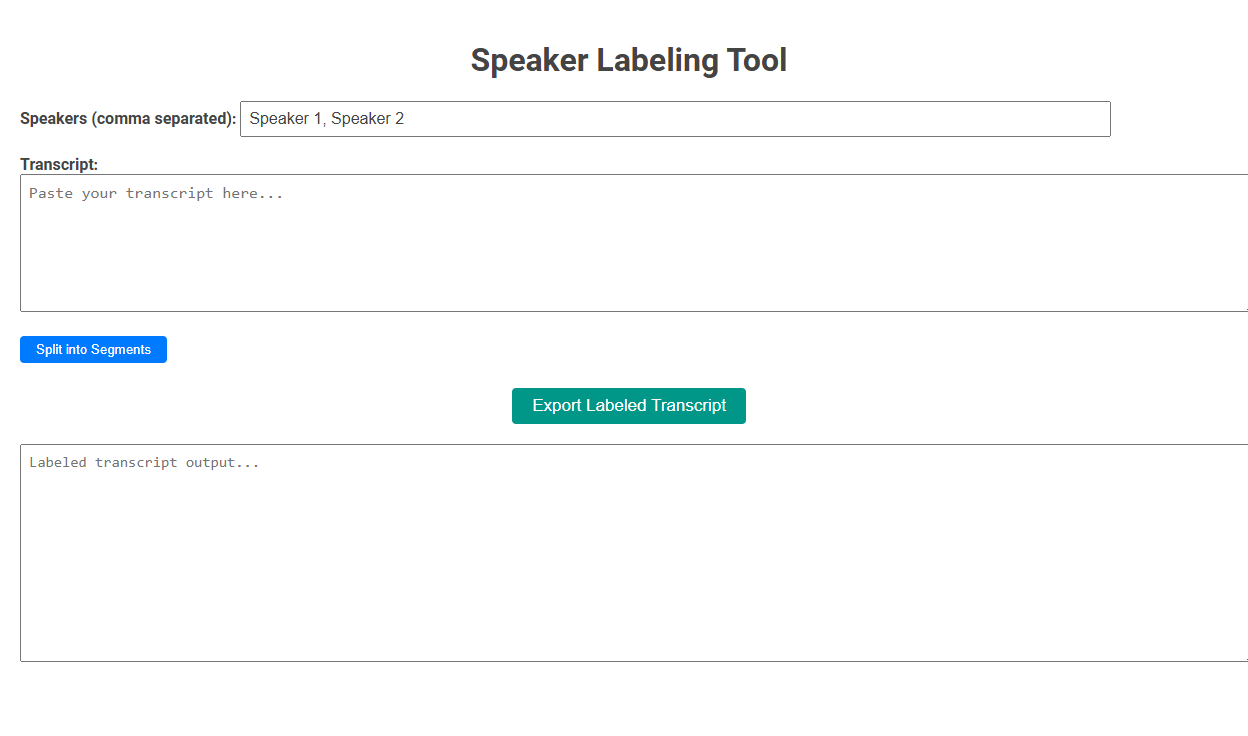 Speaker Labeling Tool

Speakers (comma separated): Speaker 1, Speaker 2

Transcript:

Paste your transcript here...

Split into Segments

Export Labeled Transcript

Labeled transcript output...