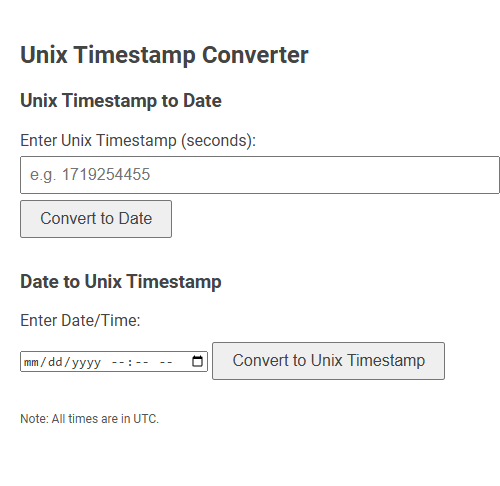 Unix Timestamp Converter

Unix Timestamp to Date

Enter Unix Timestamp (seconds):

e.g. 1719254455

Convert to Date

Date to Unix Timestamp

Enter Date/Time:

mm/dd/yyyy --:-- --

Convert to Unix Timestamp

Note: All times are in UTC.