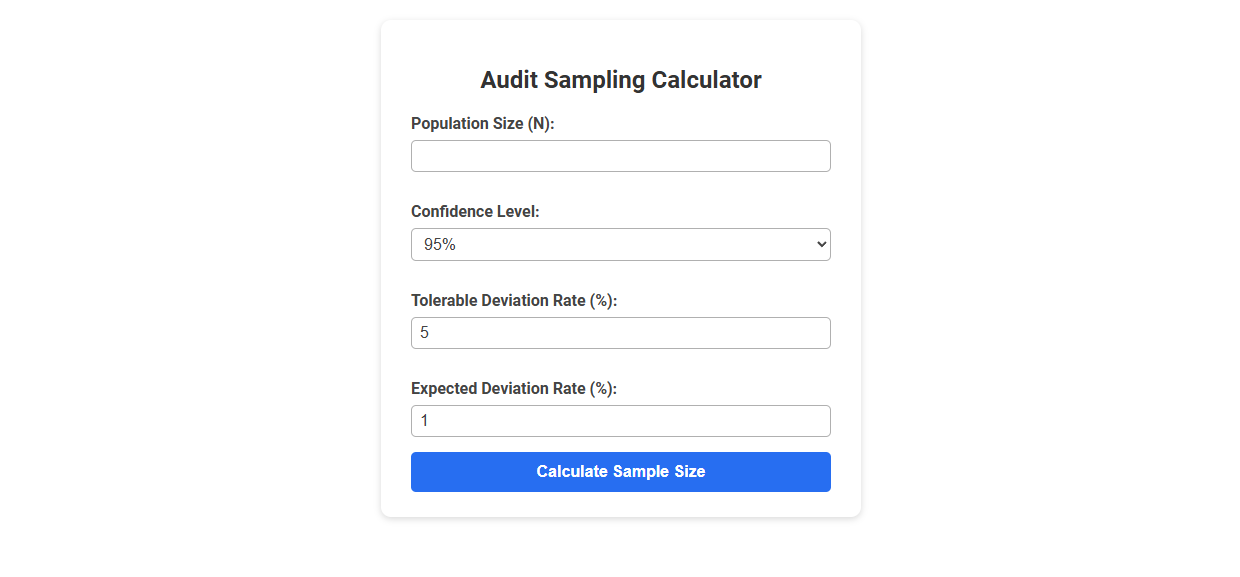 Audit Sampling Calculator

Population Size (N):

Confidence Level:

95%

Tolerable Deviation Rate (%):

5

Expected Deviation Rate (%):

1

Calculate Sample Size