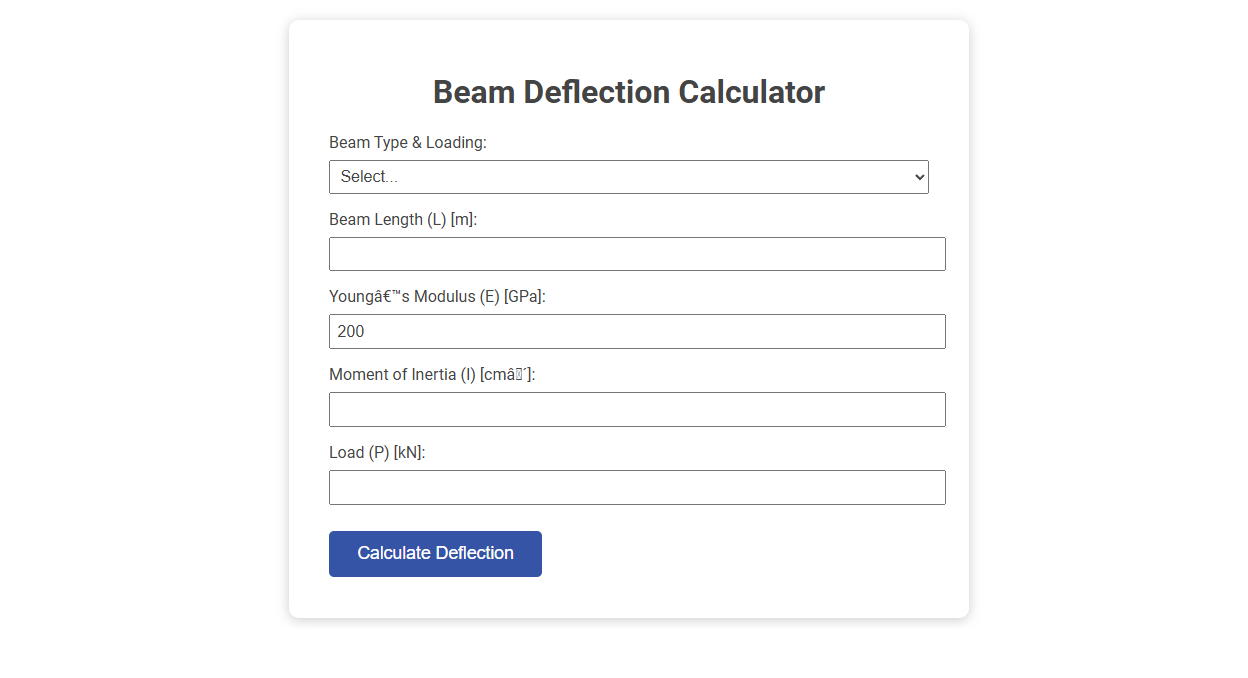 Beam Deflection Calculator

Beam Type & Loading:

Select...

Beam Length (L) [m]:

Youngâ€™s Modulus (E) [GPa]:

200

Moment of Inertia (I) [cmâ´]:

Load (P) [kN]:

Calculate Deflection