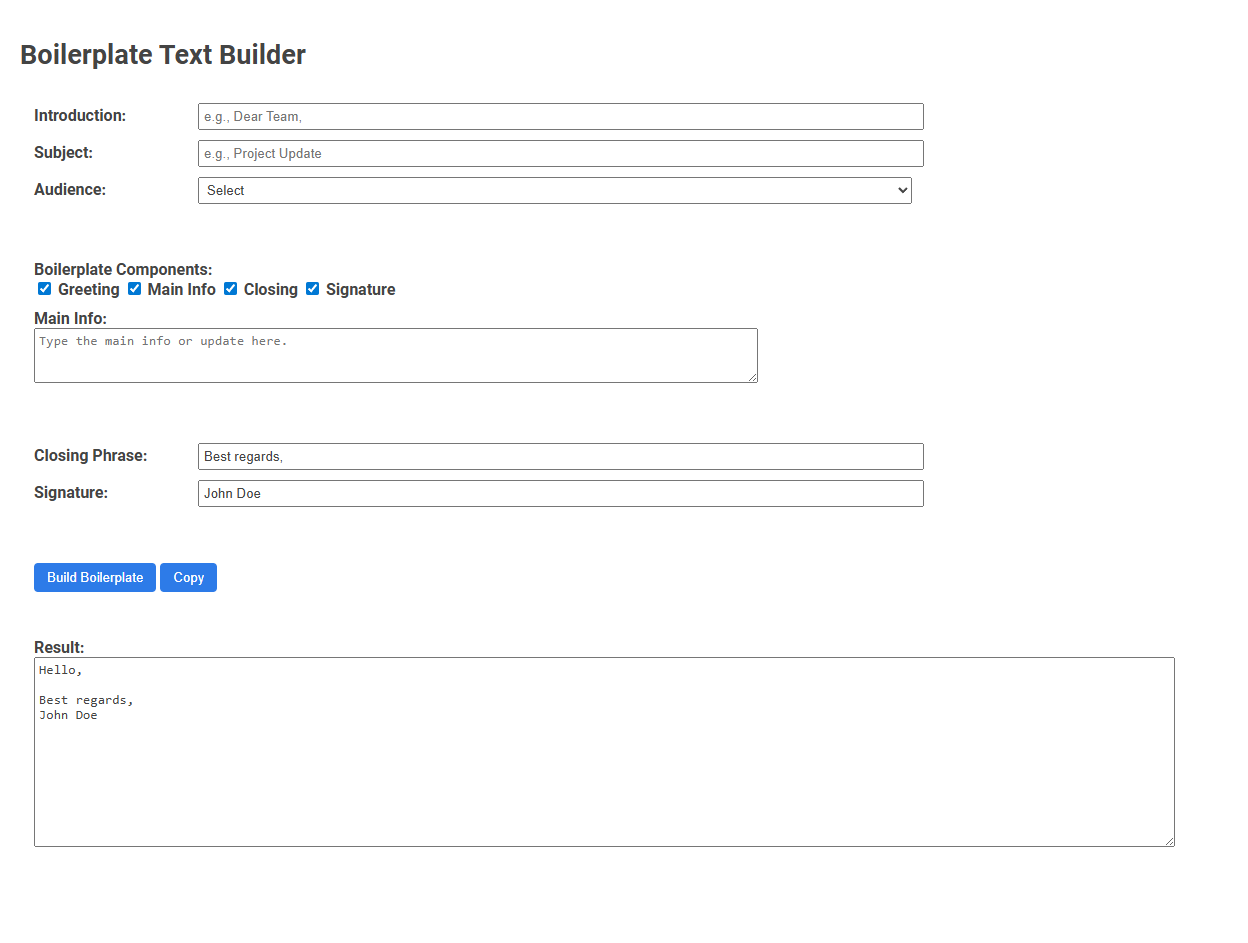 Boilerplate Text Builder

Introduction: e.g., Dear Team,

Subject: e.g., Project Update

Audience: Select

Boilerplate Components:
Greeting Main Info Closing Signature

Main Info:
Type the main info or update here.

Closing Phrase: Best regards,

Signature: John Doe

Build Boilerplate Copy

Result:
Hello,

Best regards,
John Doe