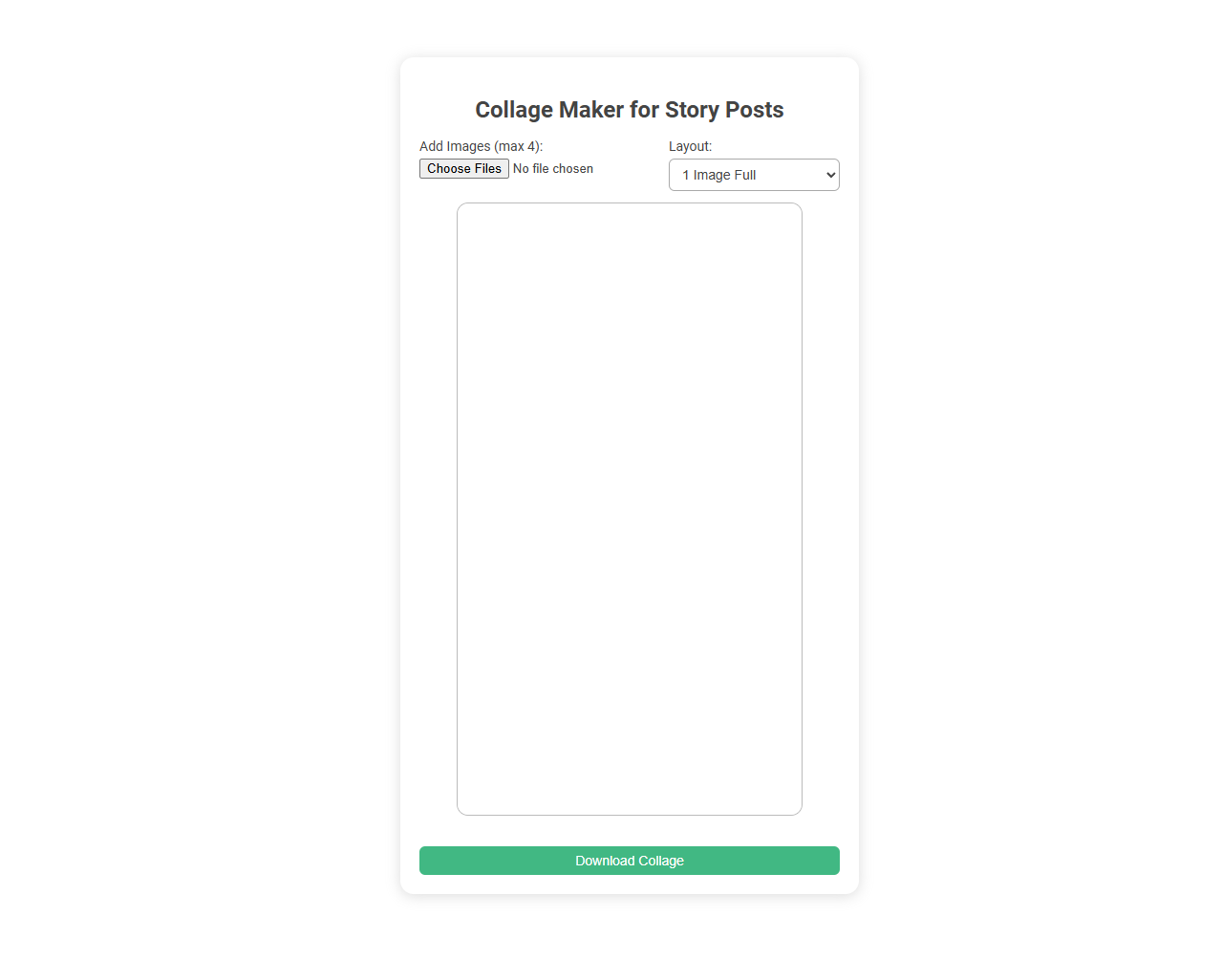 Collage Maker for Story Posts

Add Images (max 4):
Choose Files No file chosen

Layout:
1 Image Full

Download Collage