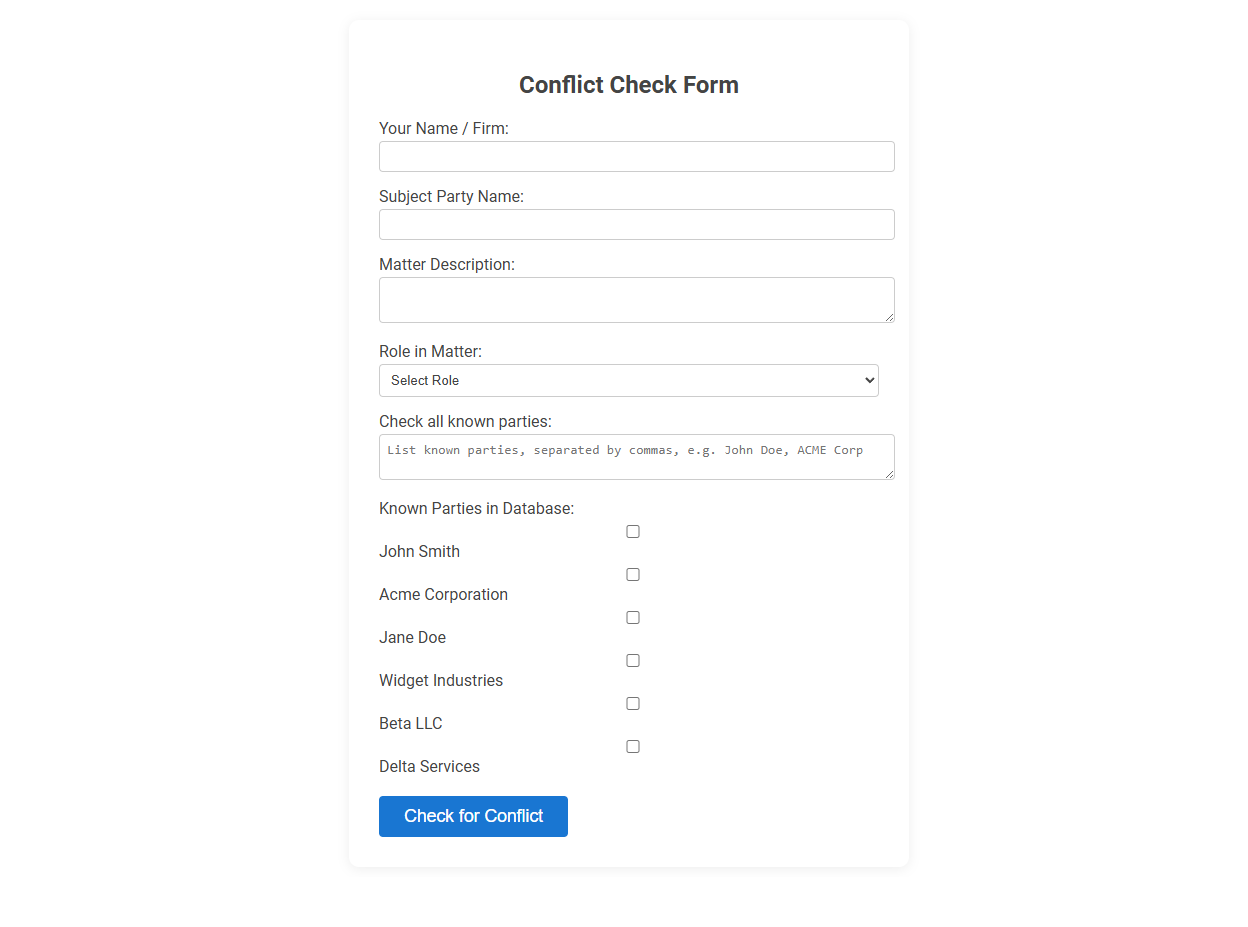 Conflict Check Form

Your Name / Firm:

Subject Party Name:

Matter Description:

Role in Matter:

Select Role

Check all known parties:

List known parties, separated by commas, e.g. John Doe, ACME Corp

Known Parties in Database:

John Smith

Acme Corporation

Jane Doe

Widget Industries

Beta LLC

Delta Services

Check for Conflict