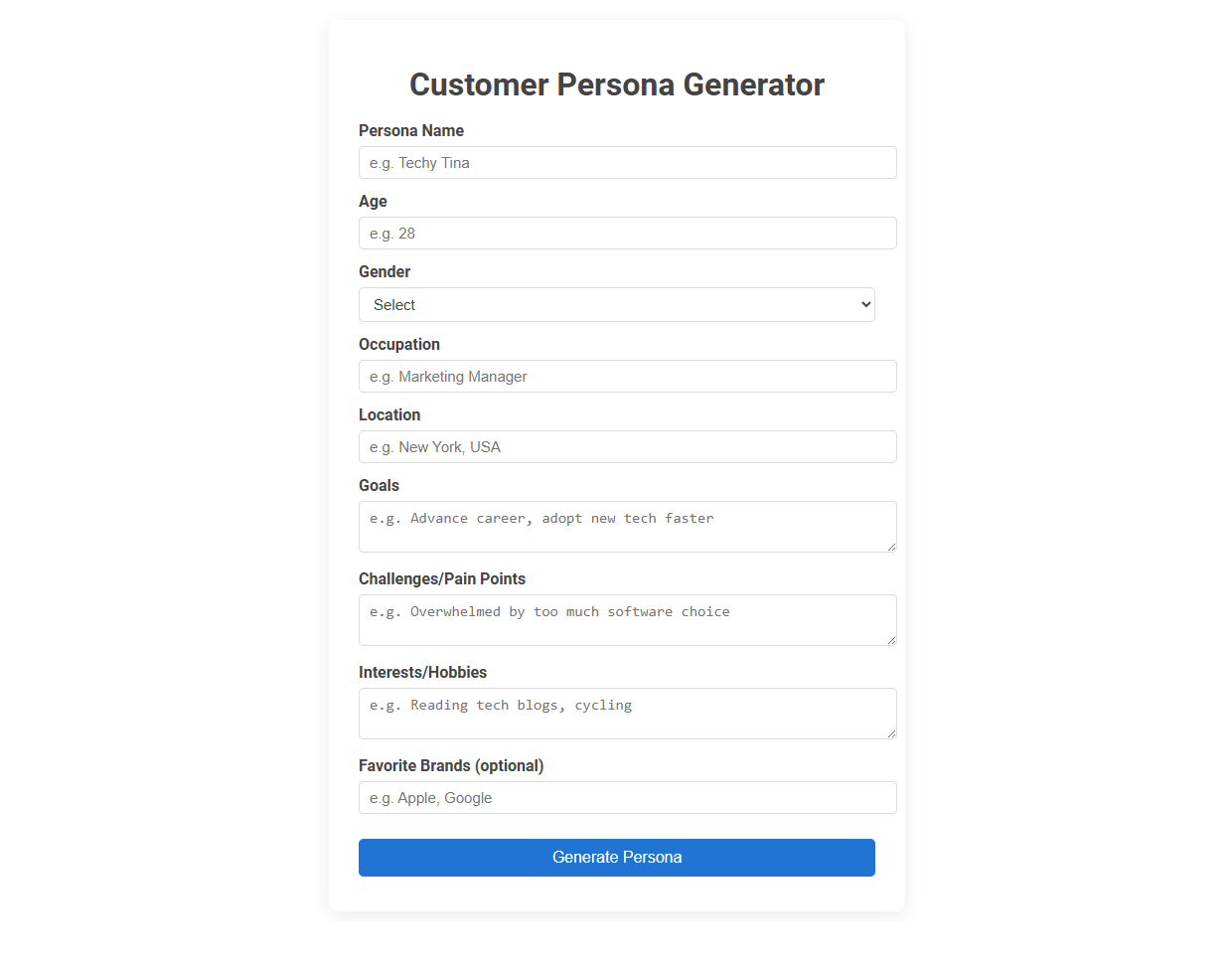 Customer Persona Generator

Persona Name

e.g. Techy Tina

Age

e.g. 28

Gender

Select

Occupation

e.g. Marketing Manager

Location

e.g. New York, USA

Goals

e.g. Advance career, adopt new tech faster

Challenges/Pain Points

e.g. Overwhelmed by too much software choice

Interests/Hobbies

e.g. Reading tech blogs, cycling

Favorite Brands (optional)

e.g. Apple, Google

Generate Persona