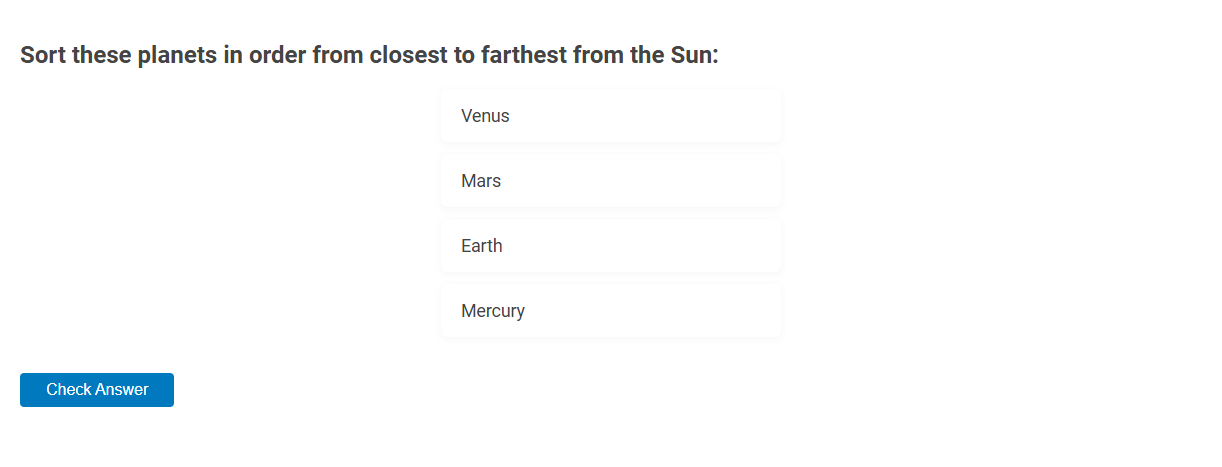 Sort these planets in order from closest to farthest from the Sun:

Venus

Mars

Earth

Mercury

Check Answer