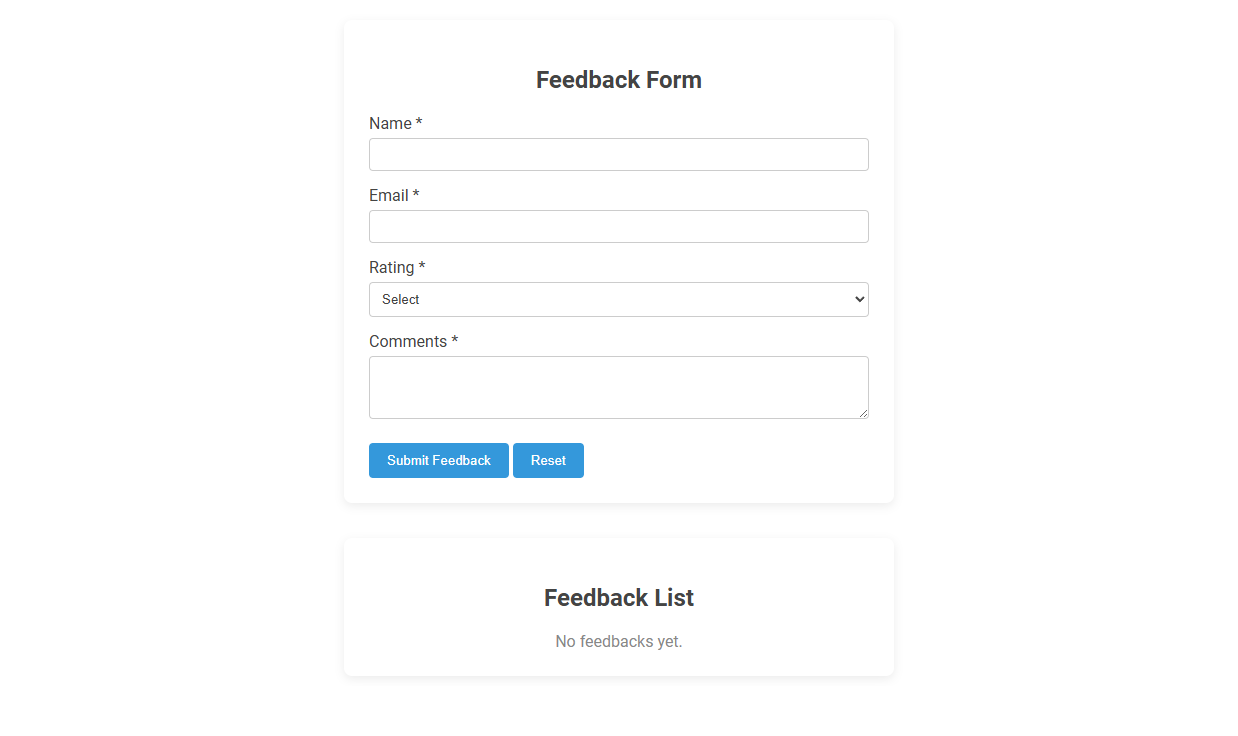 Feedback Form

Name *

Email *

Rating *

Select

Comments *

Submit Feedback Reset

Feedback List

No feedbacks yet.