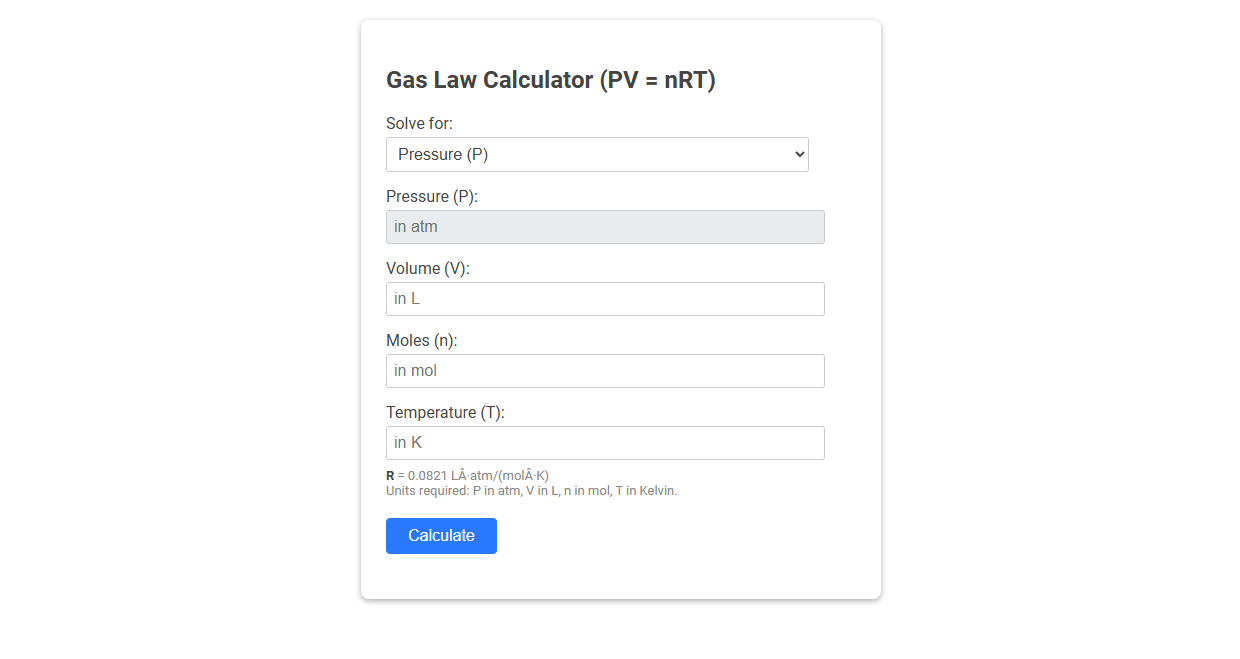 Gas Law Calculator (PV = nRT)

Solve for:

Pressure (P)

Pressure (P):

in atm

Volume (V):

in L

Moles (n):

in mol

Temperature (T):

in K

R = 0.0821 LÂ·atm/(molÂ·K)
Units required: P in atm, V in L, n in mol, T in Kelvin.

Calculate