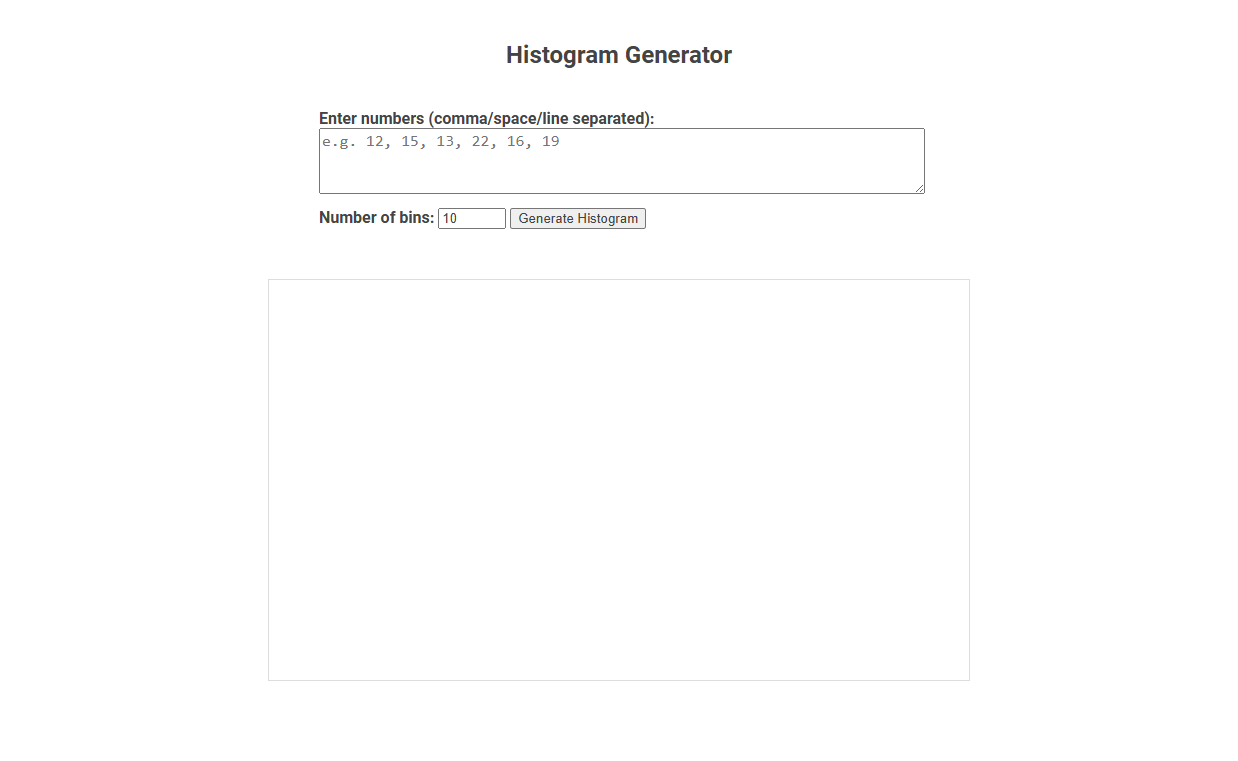 Histogram Generator

Enter numbers (comma/space/line separated):

e.g. 12, 15, 13, 22, 16, 19

Number of bins: 10 Generate Histogram