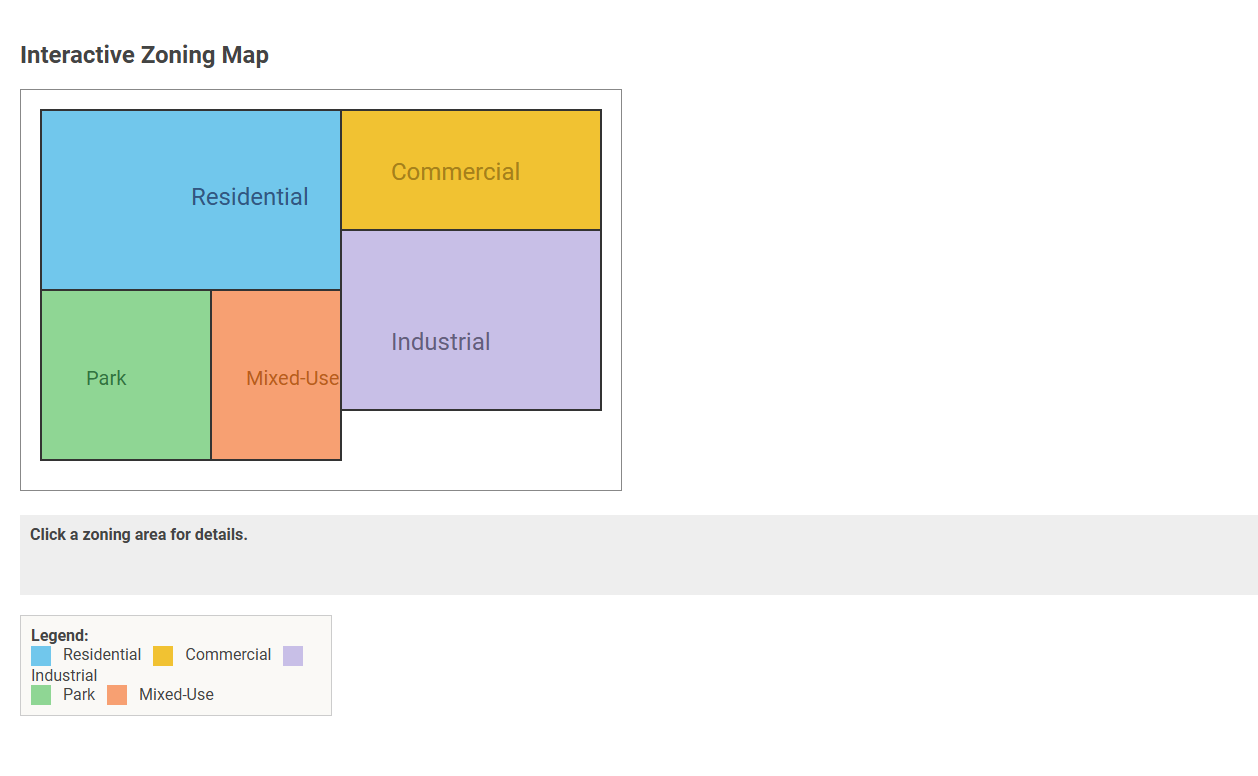 Interactive Zoning Map

Residential

Commercial

Industrial

Park

Mixed-Use

Click a zoning area for details.

Legend:
Residential Commercial Industrial
Park Mixed-Use