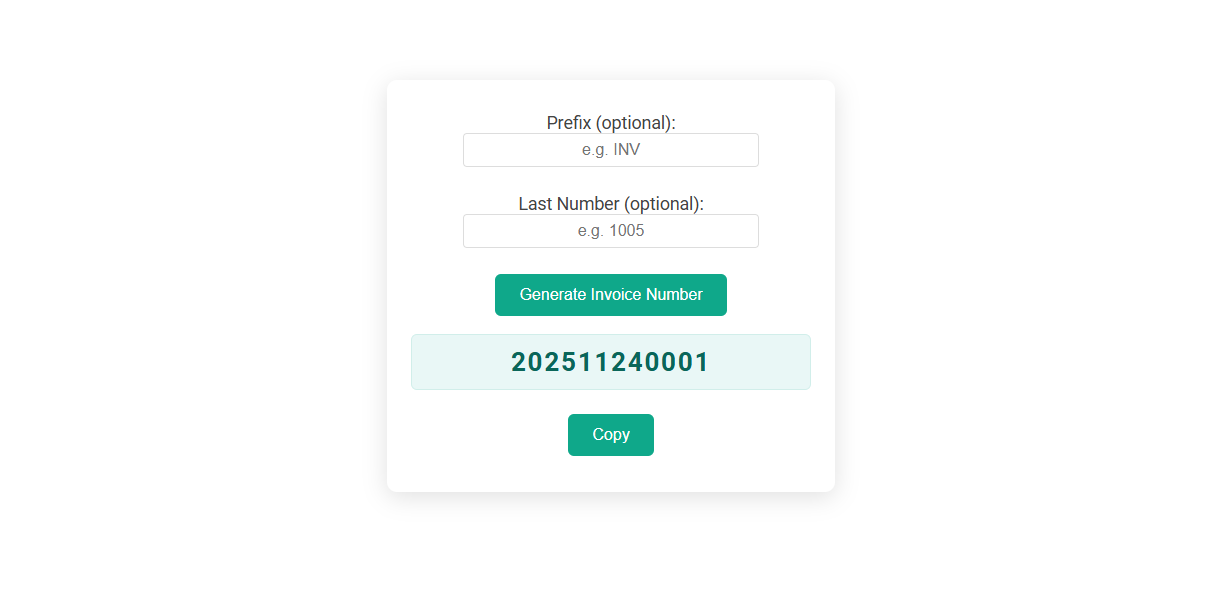 Prefix (optional):
e.g. INV

Last Number (optional):
e.g. 1005

Generate Invoice Number

202511240001

Copy