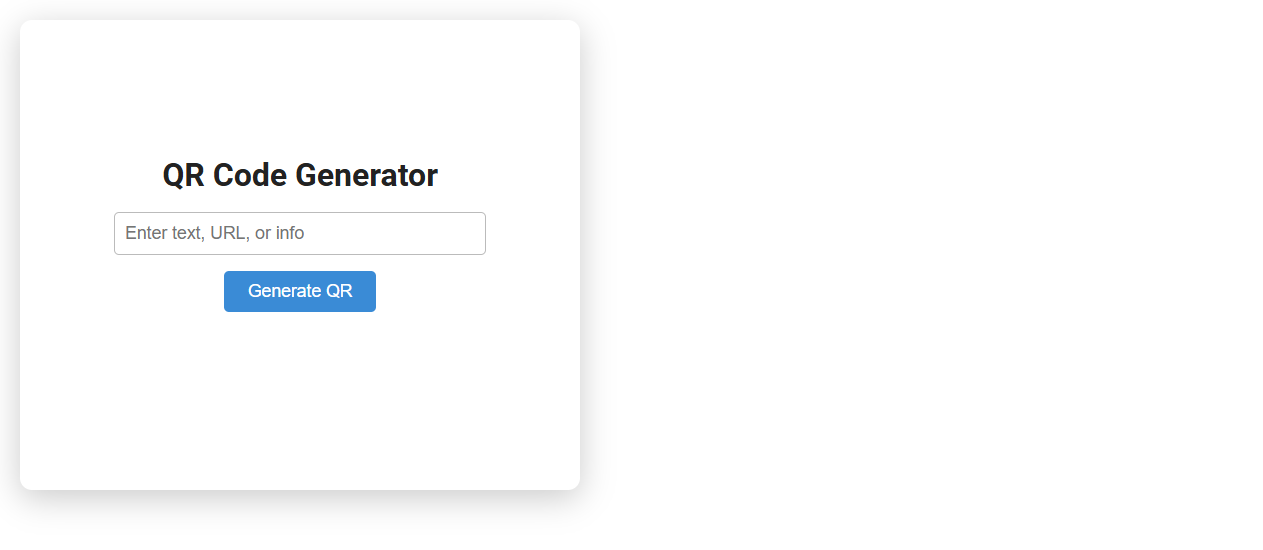 QR Code Generator

Enter text, URL, or info

Generate QR