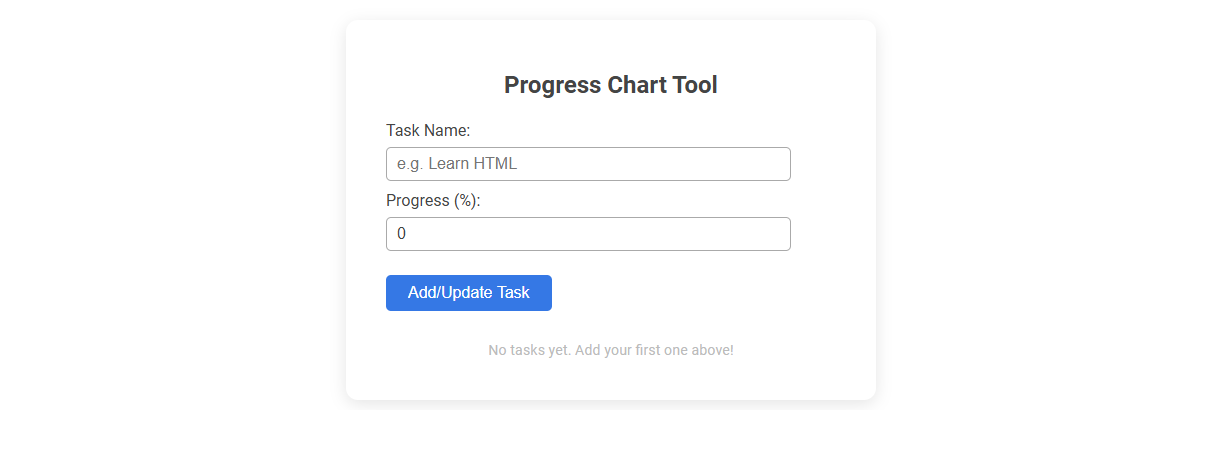 Progress Chart Tool

Task Name:

e.g. Learn HTML

Progress (%):

0

Add/Update Task

No tasks yet. Add your first one above!