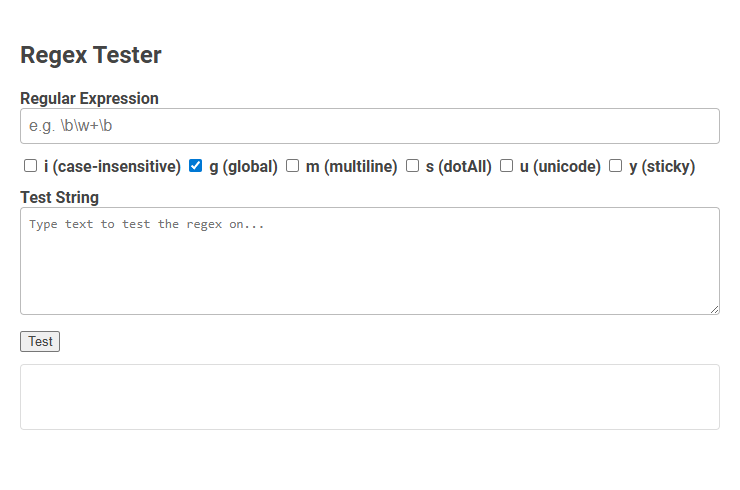 Regex Tester

Regular Expression

e.g. \b\w+\b

i (case-insensitive) g (global) m (multiline) s (dotAll) u (unicode) y (sticky)

Test String

Type text to test the regex on...

Test