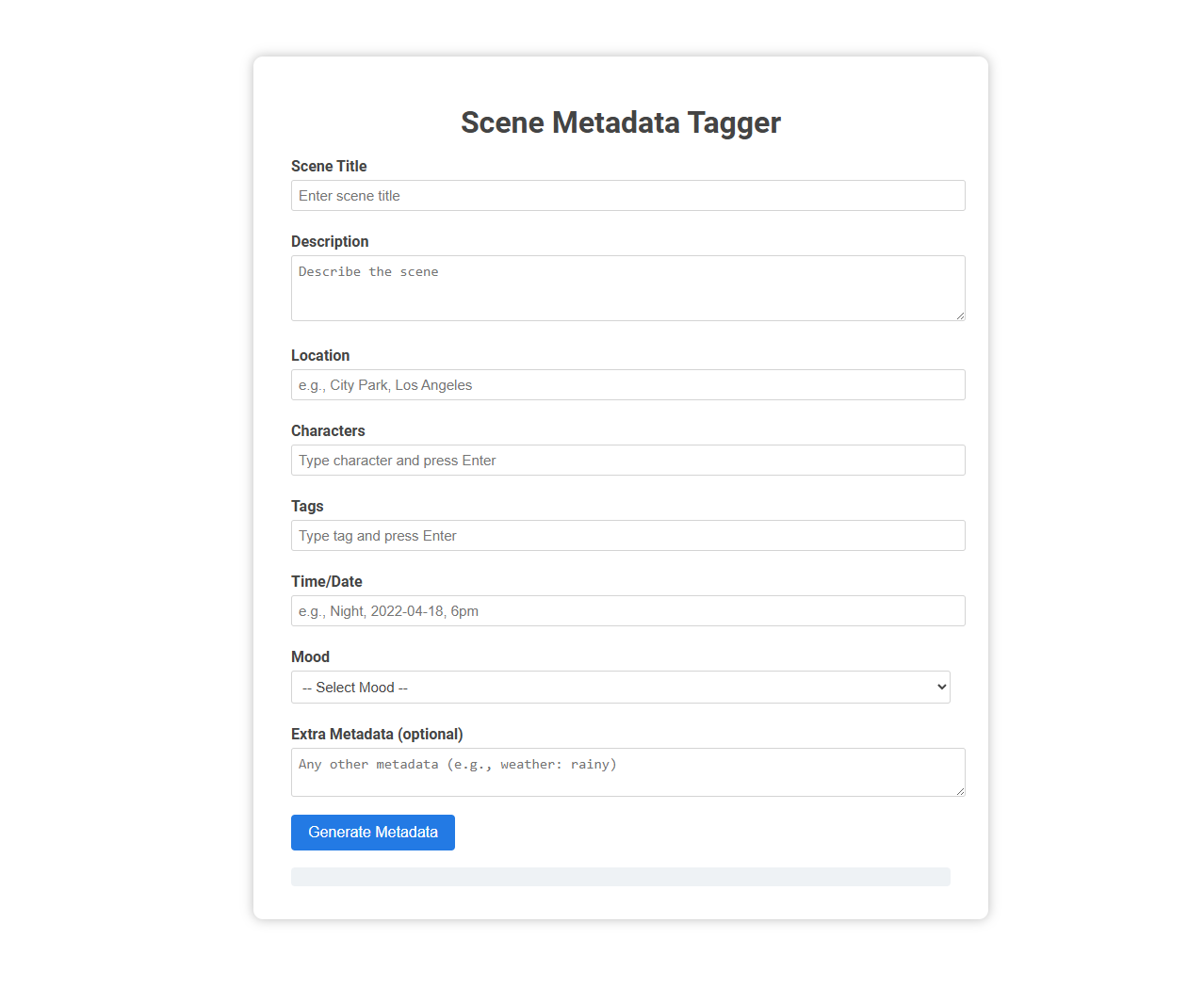 Scene Metadata Tagger

Scene Title

Enter scene title

Description

Describe the scene

Location

e.g., City Park, Los Angeles

Characters

Type character and press Enter

Tags

Type tag and press Enter

Time/Date

e.g., Night, 2022-04-18, 6pm

Mood

-- Select Mood --

Extra Metadata (optional)

Any other metadata (e.g., weather: rainy)

Generate Metadata