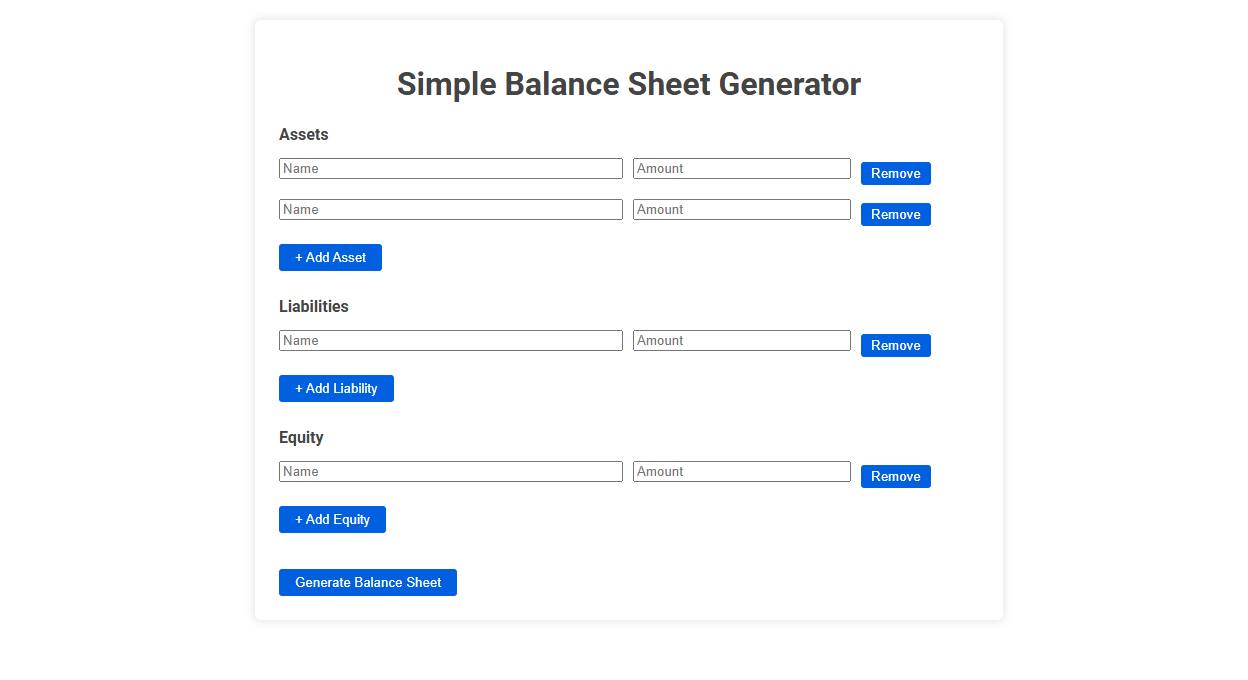 Simple Balance Sheet Generator

Assets

Name Amount Remove

Name Amount Remove

+ Add Asset

Liabilities

Name Amount Remove

+ Add Liability

Equity

Name Amount Remove

+ Add Equity

Generate Balance Sheet