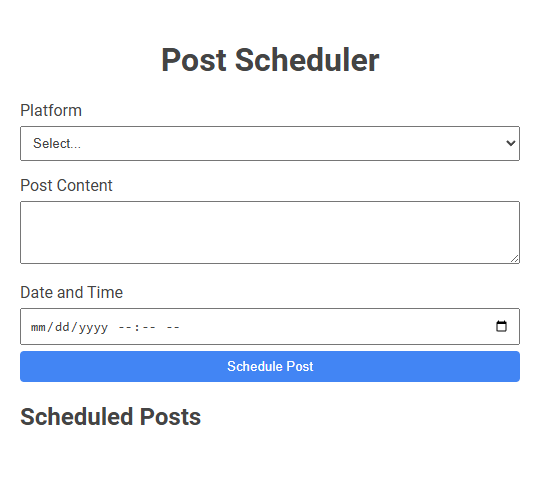 Post Scheduler

Platform

Select...

Post Content

Date and Time

mm/dd/yyyy --:-- --

Schedule Post

Scheduled Posts