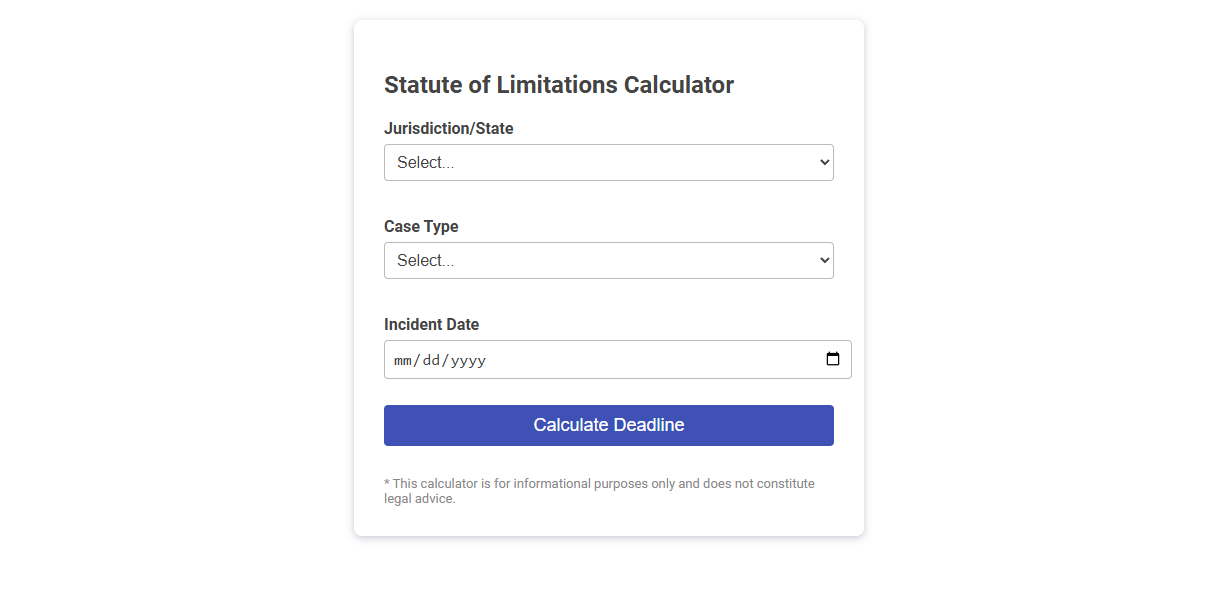 Statute of Limitations Calculator

Jurisdiction/State

Select...

Case Type

Select...

Incident Date

mm/dd/yyyy

Calculate Deadline

* This calculator is for informational purposes only and does not constitute legal advice.