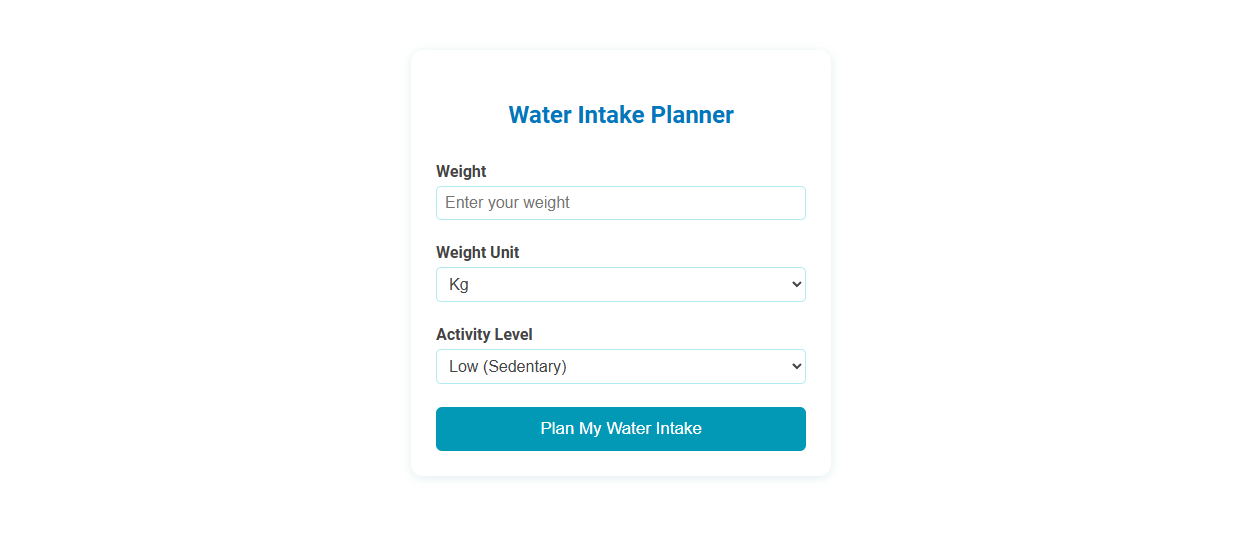 Water Intake Planner

Weight

Enter your weight

Weight Unit

Kg

Activity Level

Low (Sedentary)

Plan My Water Intake