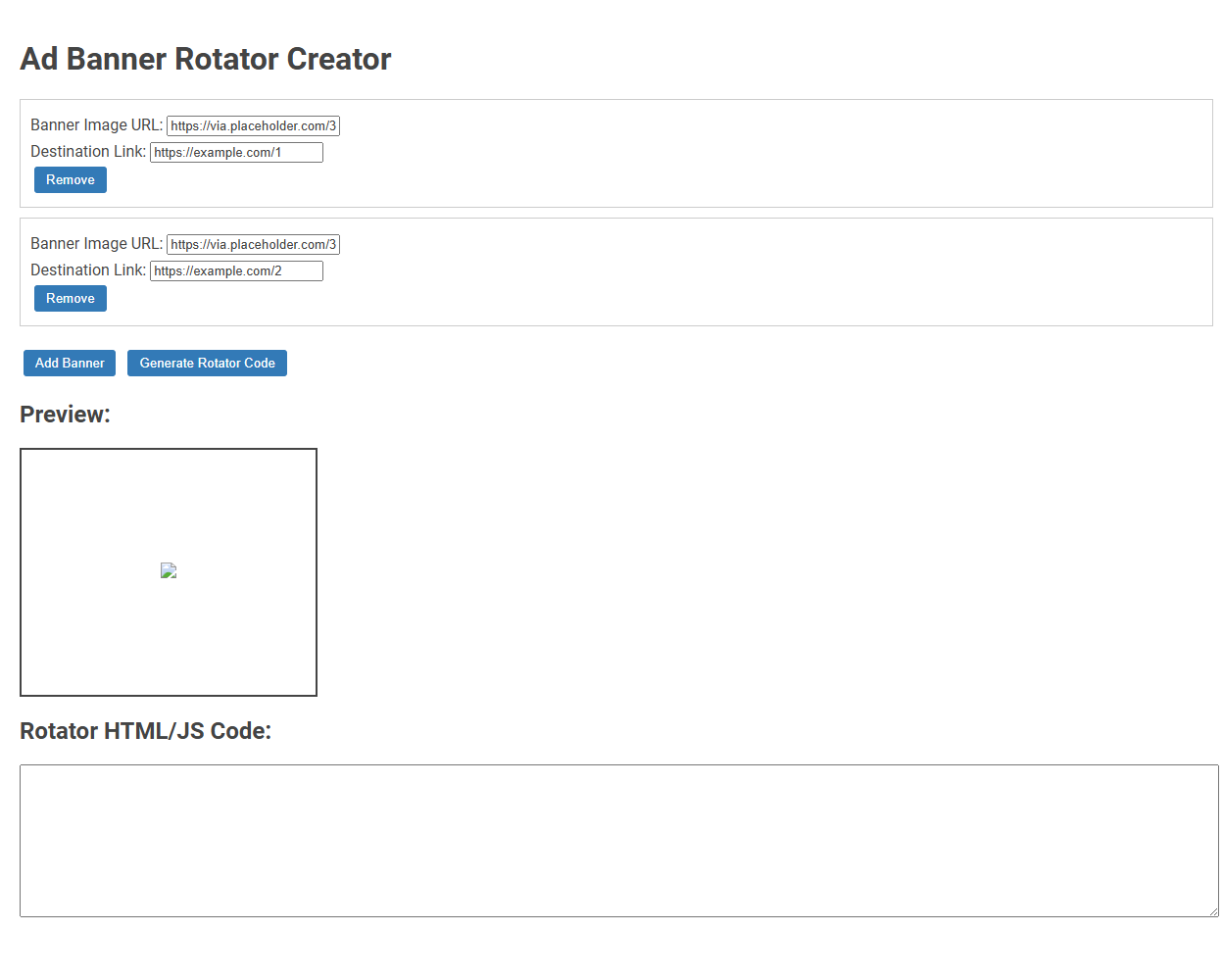 Ad Banner Rotator Creator

Banner Image URL: https://via.placeholder.com/3

Destination Link: https://example.com/1

Remove

Banner Image URL: https://via.placeholder.com/3

Destination Link: https://example.com/2

Remove

Add Banner

Generate Rotator Code

Preview:

Rotator HTML/JS Code: