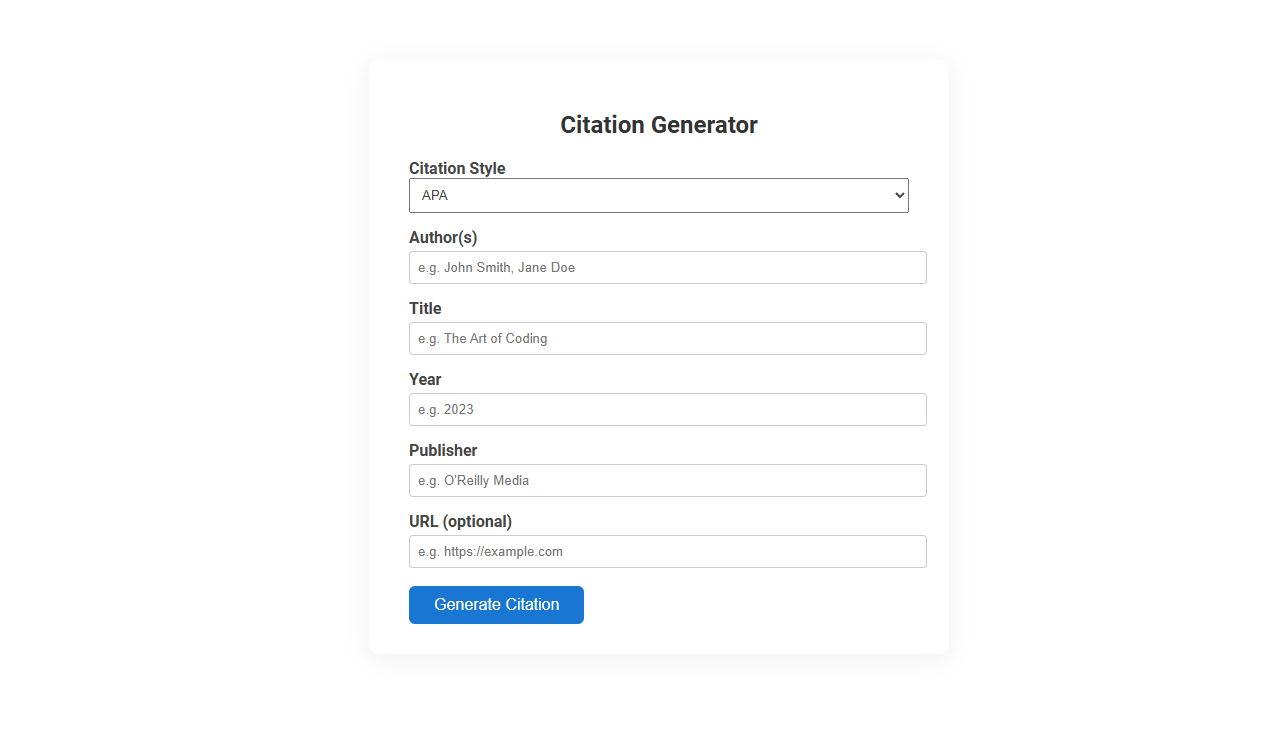 Citation Generator

Citation Style
APA

Author(s)
e.g. John Smith, Jane Doe

Title
e.g. The Art of Coding

Year
e.g. 2023

Publisher
e.g. O'Reilly Media

URL (optional)
e.g. https://example.com

Generate Citation