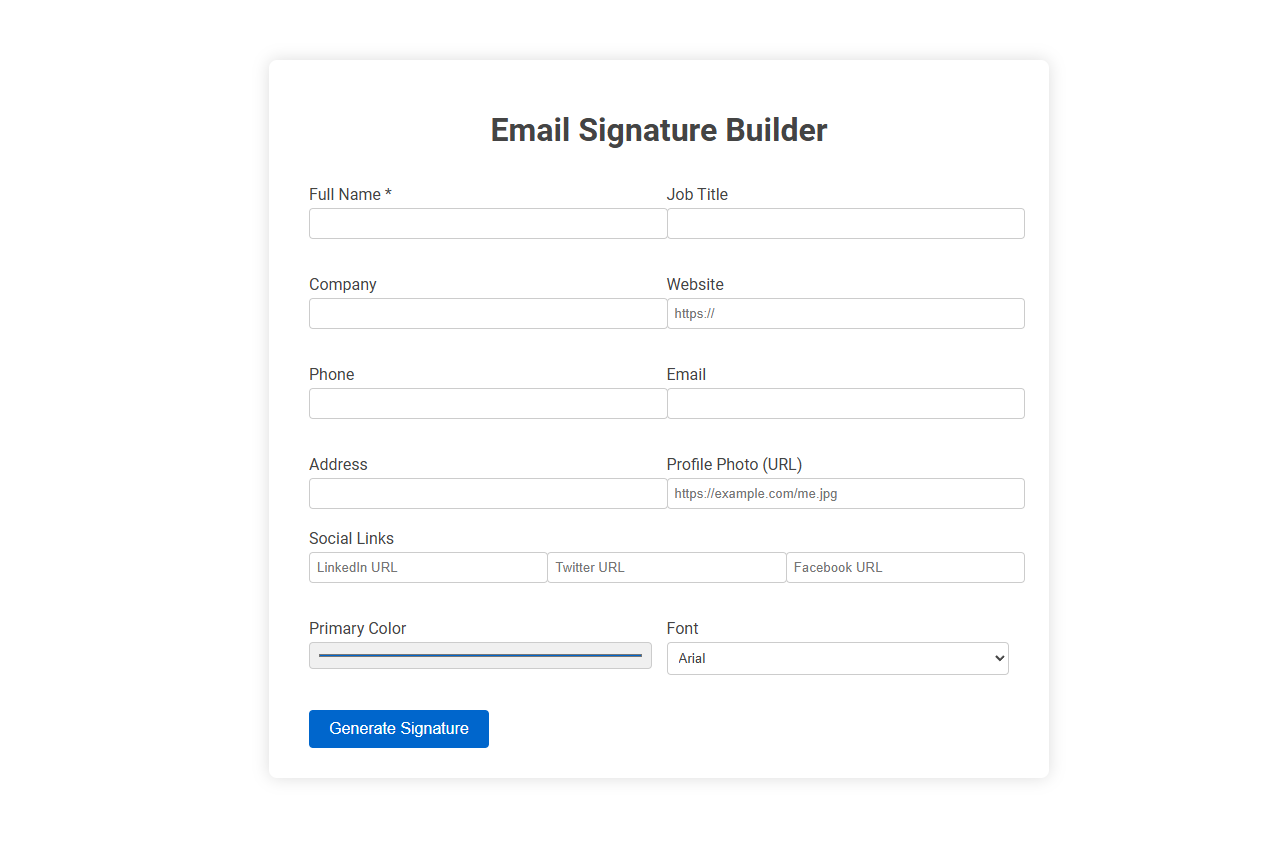 Email Signature Builder

Full Name *

Job Title

Company

Website
https://

Phone

Email

Address

Profile Photo (URL)
https://example.com/me.jpg

Social Links
LinkedIn URL
Twitter URL
Facebook URL

Primary Color

Font
Arial

Generate Signature