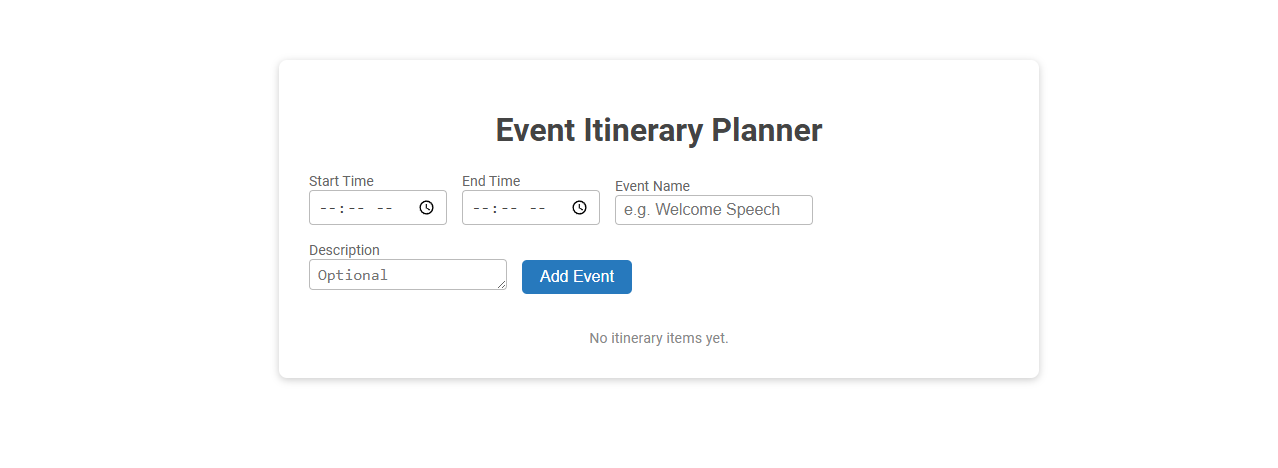 Event Itinerary Planner

Start Time
--:-- --

End Time
--:-- --

Event Name
e.g. Welcome Speech

Description
Optional

Add Event

No itinerary items yet.