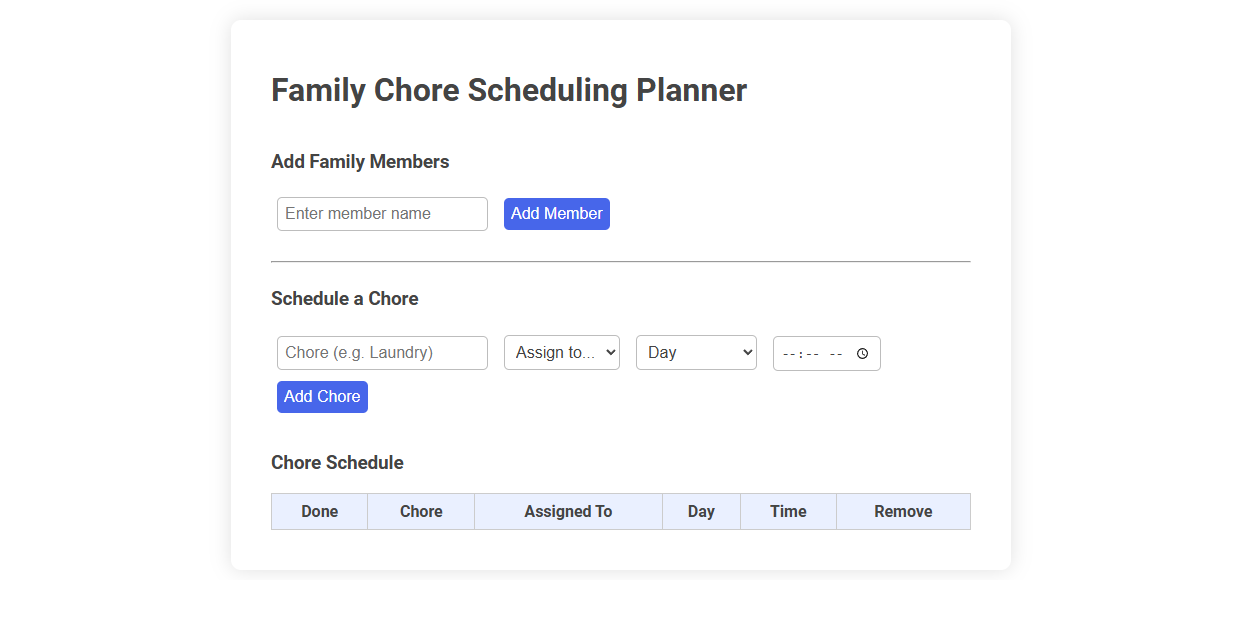 Family Chore Scheduling Planner

Add Family Members

Enter member name

Add Member

Schedule a Chore

Chore (e.g. Laundry)

Assign to...

Day

--:-- --

Add Chore

Chore Schedule

| Done | Chore | Assigned To | Day | Time | Remove |
|---|---|---|---|---|---|