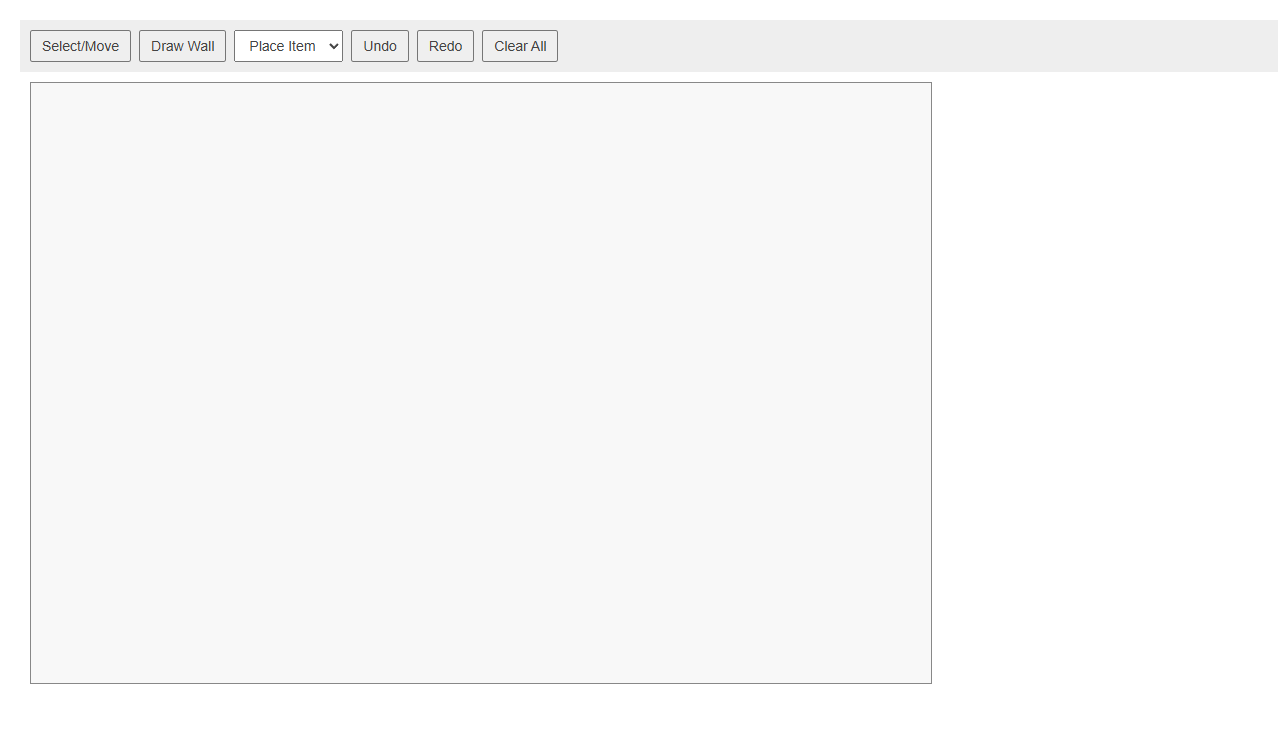 Select/Move Draw Wall Place Item Undo Redo Clear All