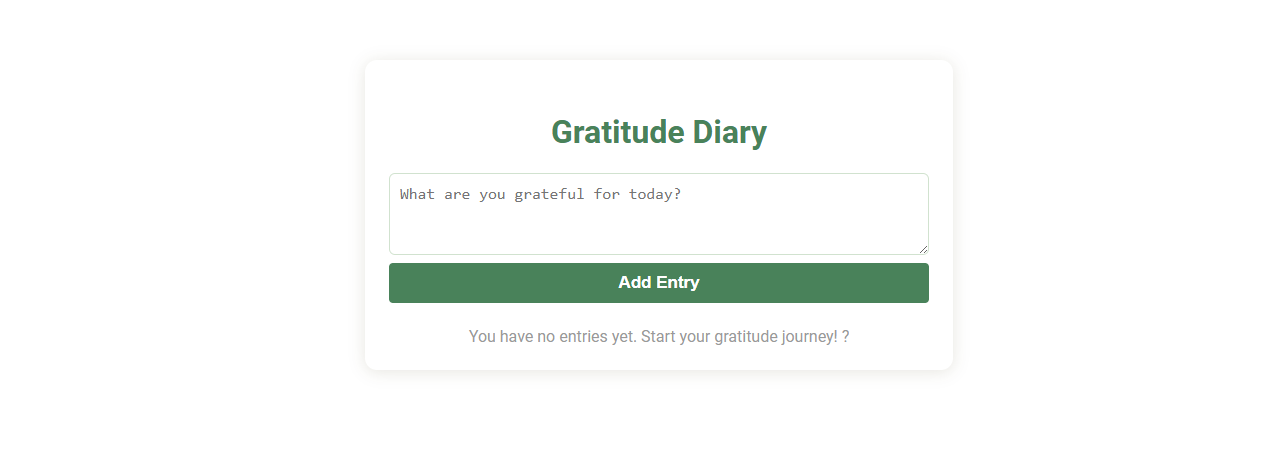 Gratitude Diary

What are you grateful for today?

Add Entry

You have no entries yet. Start your gratitude journey! ?