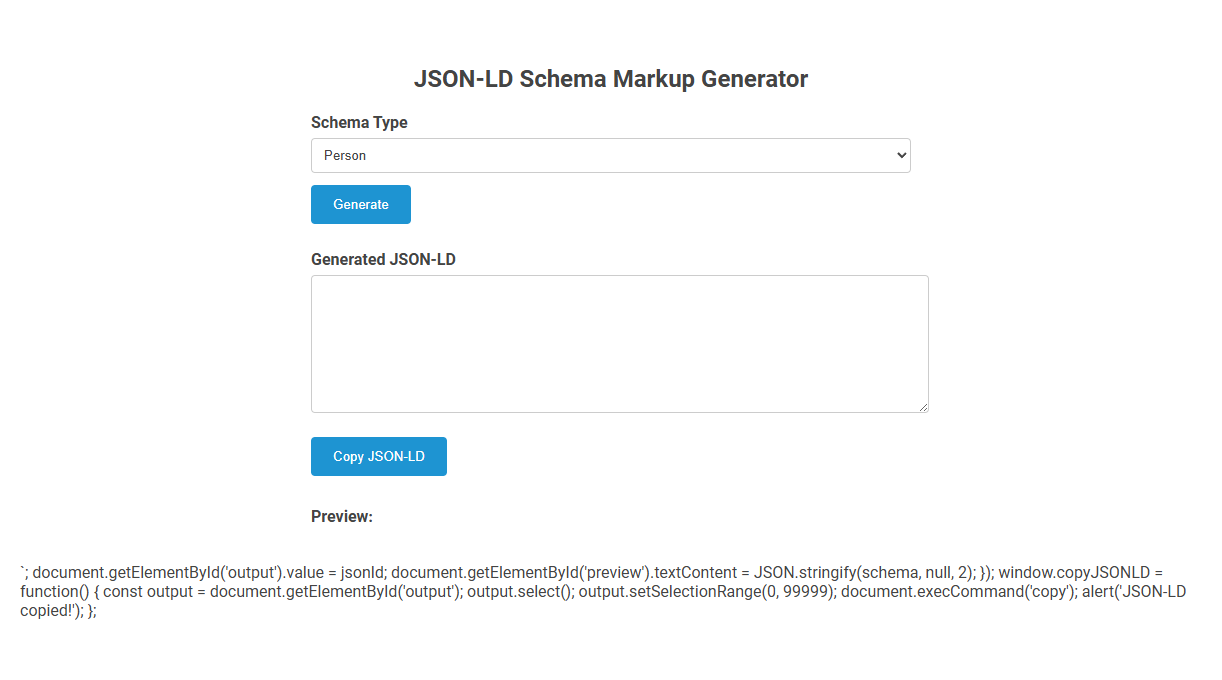 JSON-LD Schema Markup Generator

Schema Type

Person

Generate

Generated JSON-LD

Copy JSON-LD

Preview:

`; document.getElementById('output').value = jsonld; document.getElementById('preview').textContent = JSON.stringify(schema, null, 2); }); window.copyJSONLD = function() { const output = document.getElementById('output'); output.select(); output.setSelectionRange(0, 99999); document.execCommand('copy'); alert('JSON-LD copied!'); };