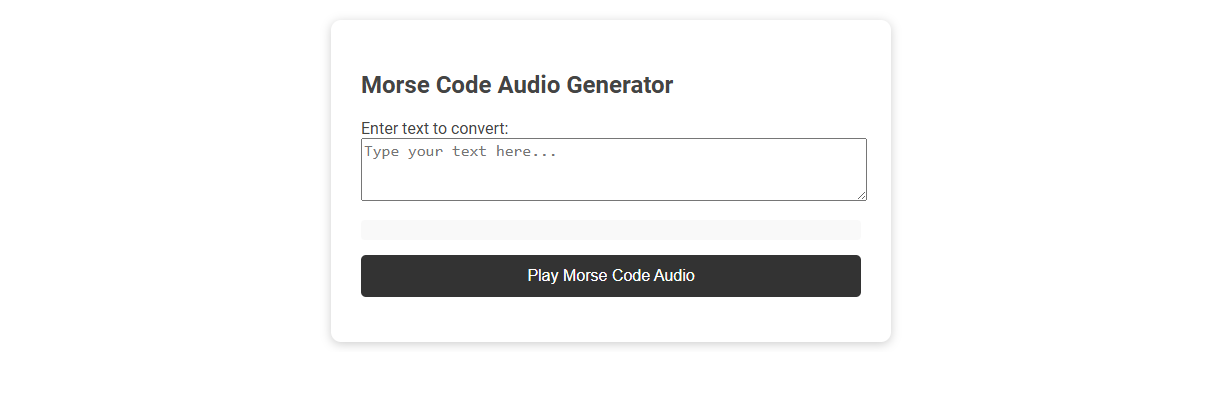 Morse Code Audio Generator

Enter text to convert:

Type your text here...

Play Morse Code Audio