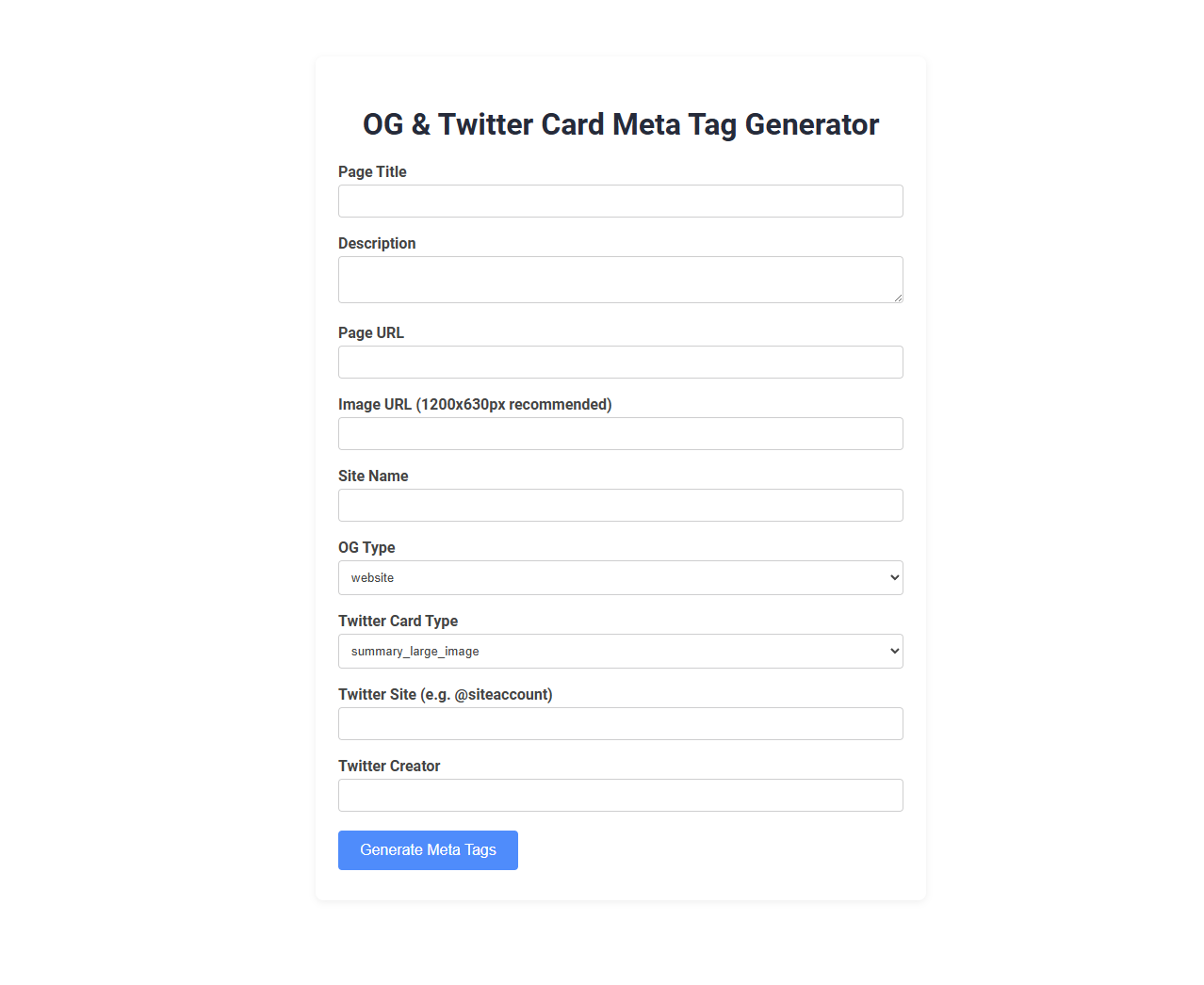 OG & Twitter Card Meta Tag Generator

Page Title

Description

Page URL

Image URL (1200x630px recommended)

Site Name

OG Type

website

Twitter Card Type

summary_large_image

Twitter Site (e.g. @siteaccount)

Twitter Creator

Generate Meta Tags