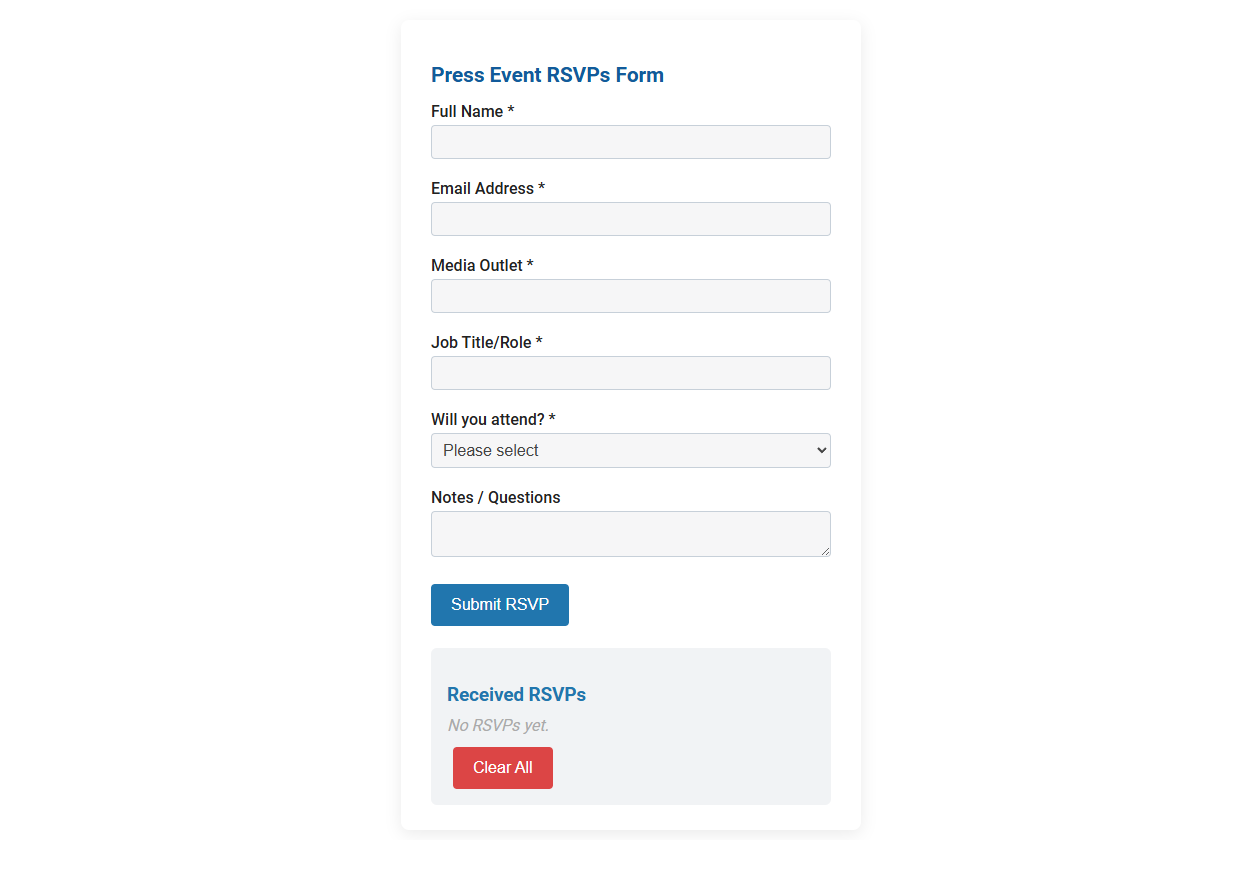 Press Event RSVPs Form

Full Name *

Email Address *

Media Outlet *

Job Title/Role *

Will you attend? *

Please select

Notes / Questions

Submit RSVP

Received RSVPs

No RSVPs yet.

Clear All