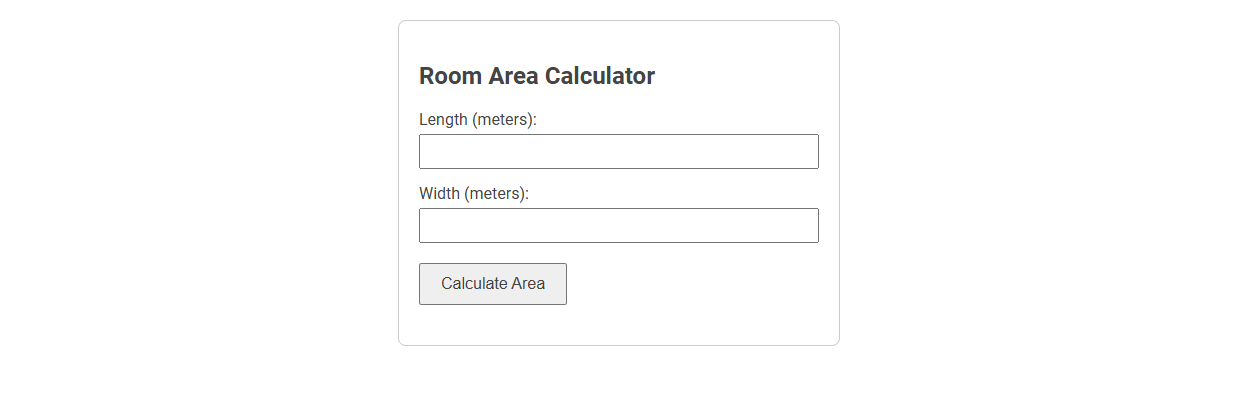 Room Area Calculator

Length (meters):

Width (meters):

Calculate Area