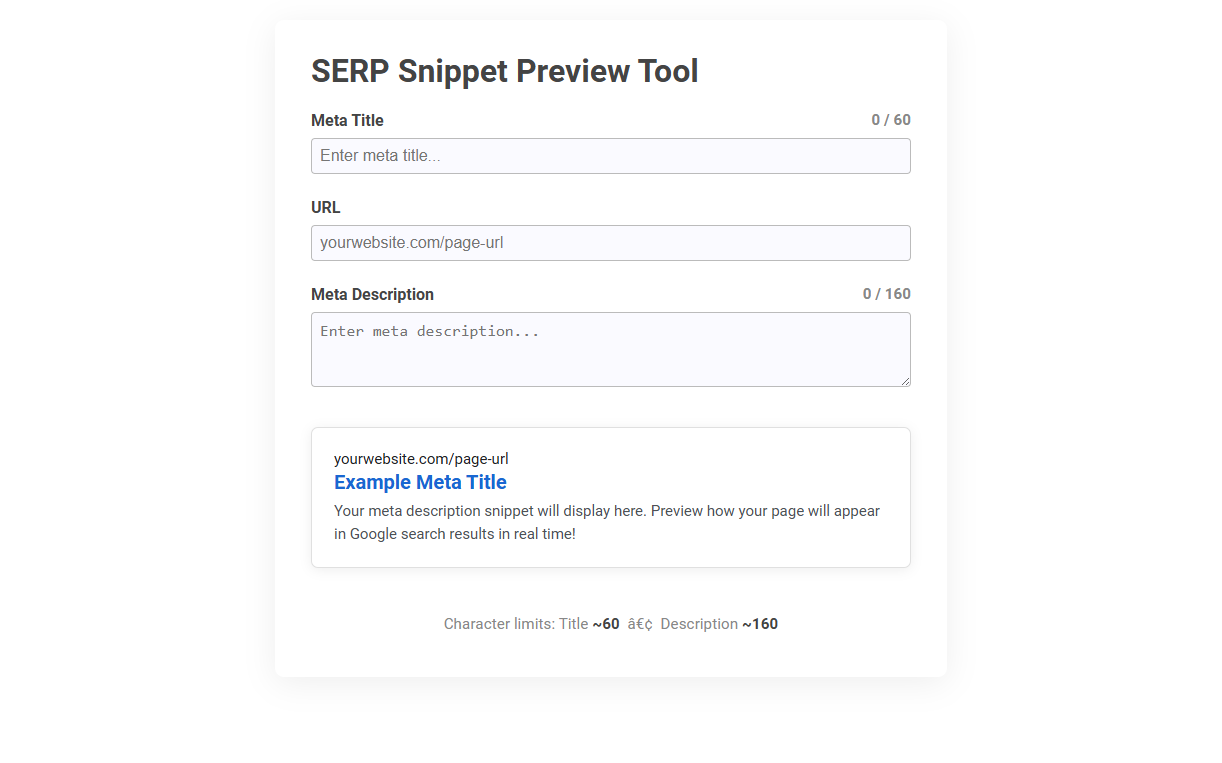 SERP Snippet Preview Tool

Meta Title

0 / 60

Enter meta title...

URL

yourwebsite.com/page-url

Meta Description

0 / 160

Enter meta description...

yourwebsite.com/page-url

Example Meta Title

Your meta description snippet will display here. Preview how your page will appear in Google search results in real time!

Character limits: Title ~60 â€¢ Description ~160