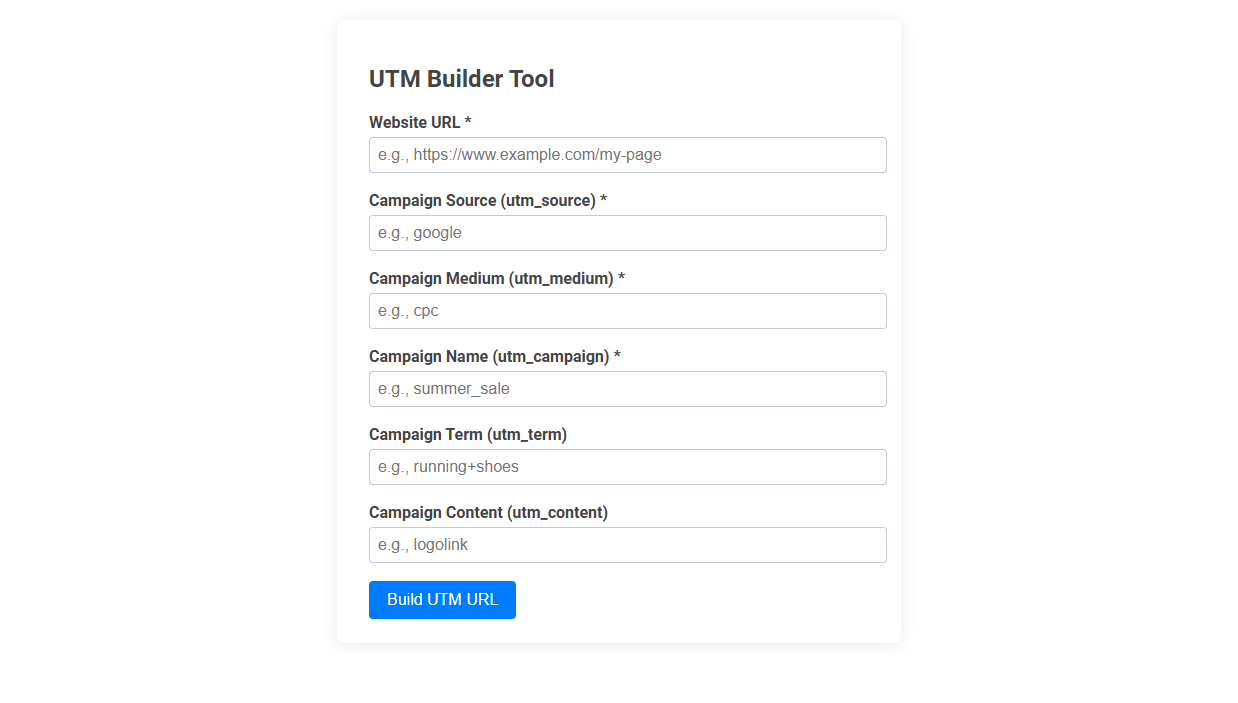 UTM Builder Tool

Website URL *

e.g., https://www.example.com/my-page

Campaign Source (utm_source) *

e.g., google

Campaign Medium (utm_medium) *

e.g., cpc

Campaign Name (utm_campaign) *

e.g., summer_sale

Campaign Term (utm_term)

e.g., running+shoes

Campaign Content (utm_content)

e.g., logolink

Build UTM URL