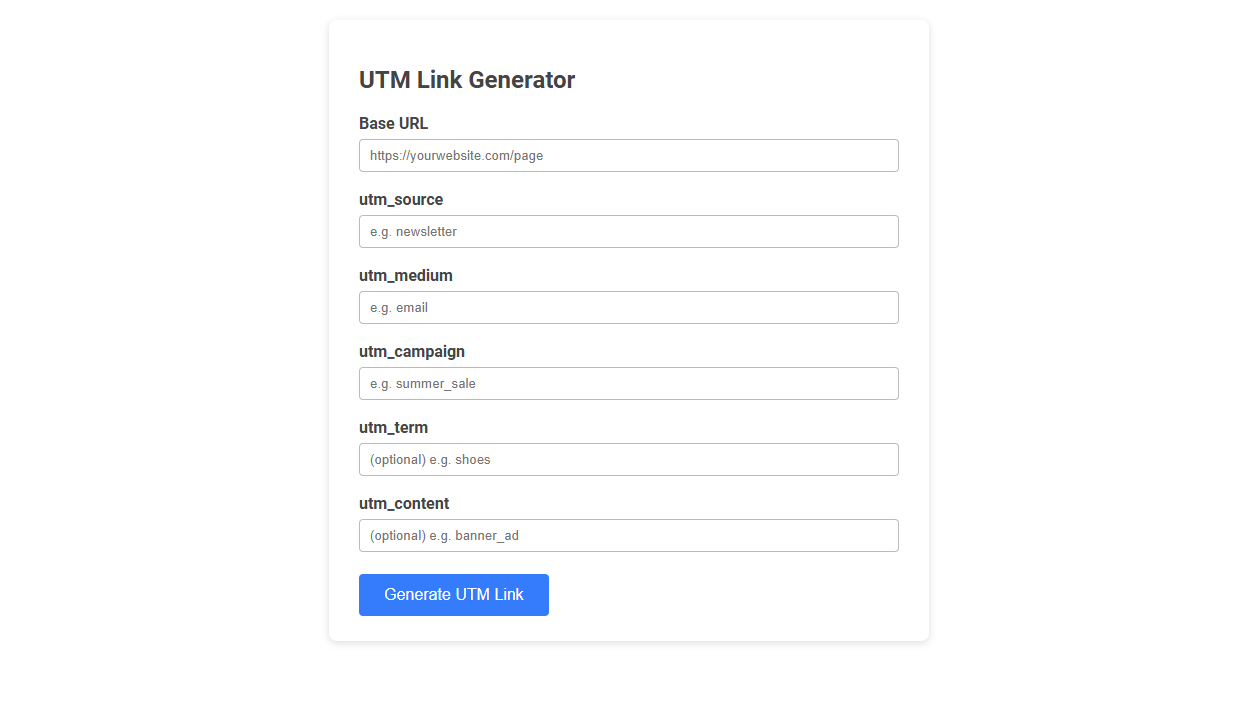 UTM Link Generator

Base URL

https://yourwebsite.com/page

utm_source

e.g. newsletter

utm_medium

e.g. email

utm_campaign

e.g. summer_sale

utm_term

(optional) e.g. shoes

utm_content

(optional) e.g. banner_ad

Generate UTM Link