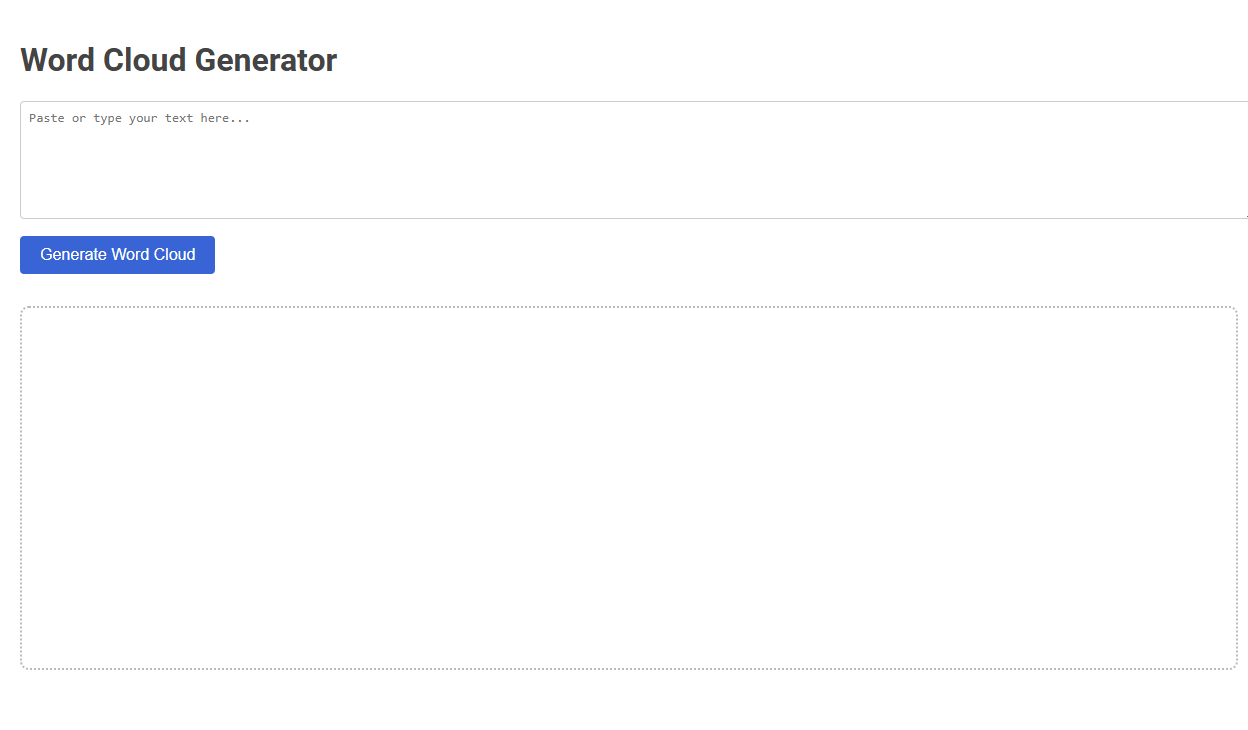 Word Cloud Generator

Paste or type your text here...

Generate Word Cloud