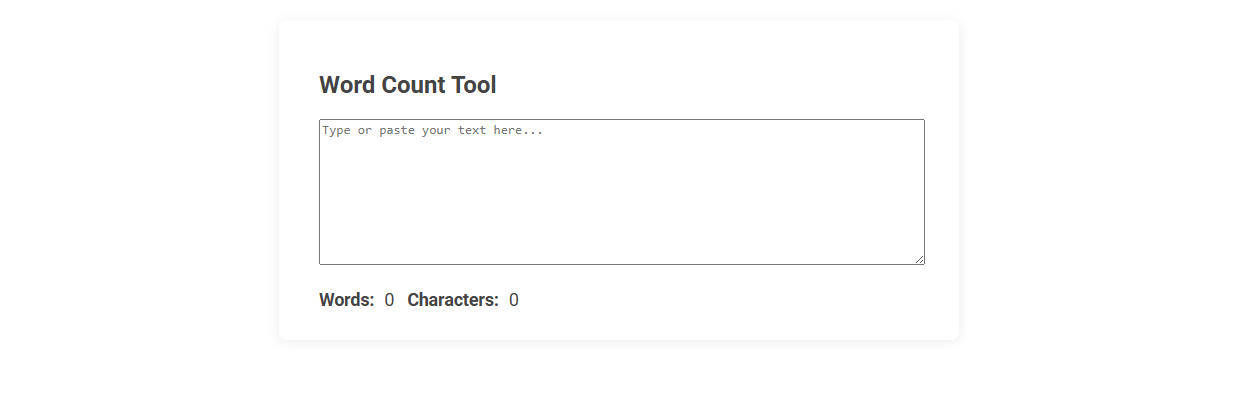 Word Count Tool

Type or paste your text here...

Words: 0 Characters: 0