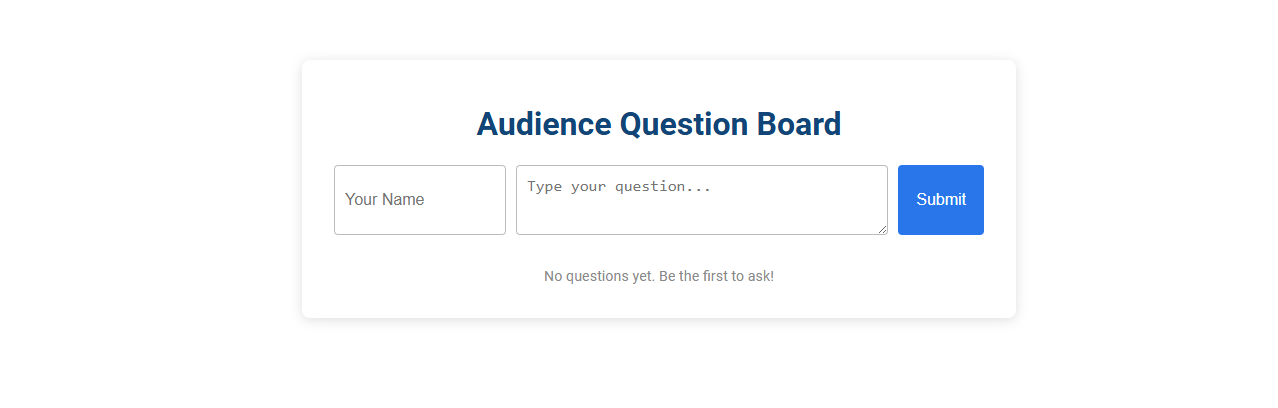 Audience Question Board

Your Name

Type your question...

Submit

No questions yet. Be the first to ask!