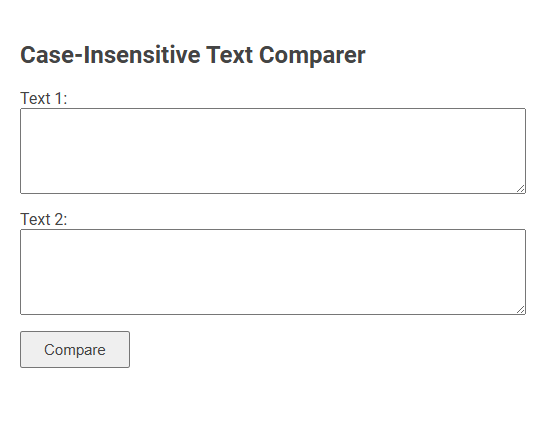 Case-Insensitive Text Comparer

Text 1:

Text 2:

Compare