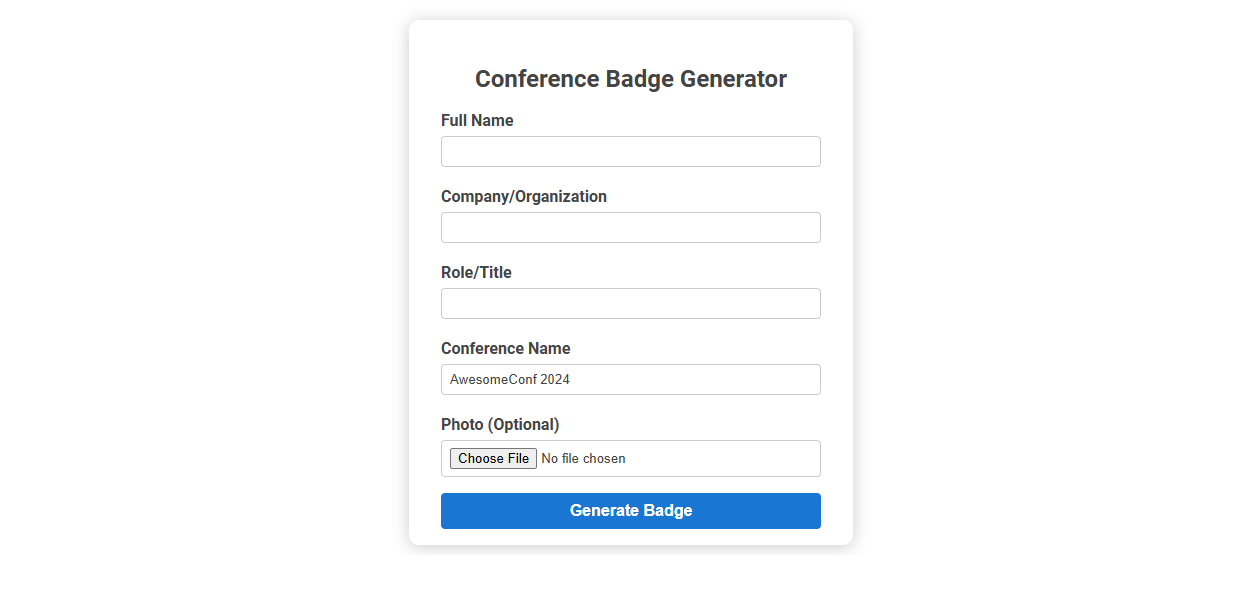 Conference Badge Generator

Full Name

Company/Organization

Role/Title

Conference Name

AwesomeConf 2024

Photo (Optional)

Choose File No file chosen

Generate Badge