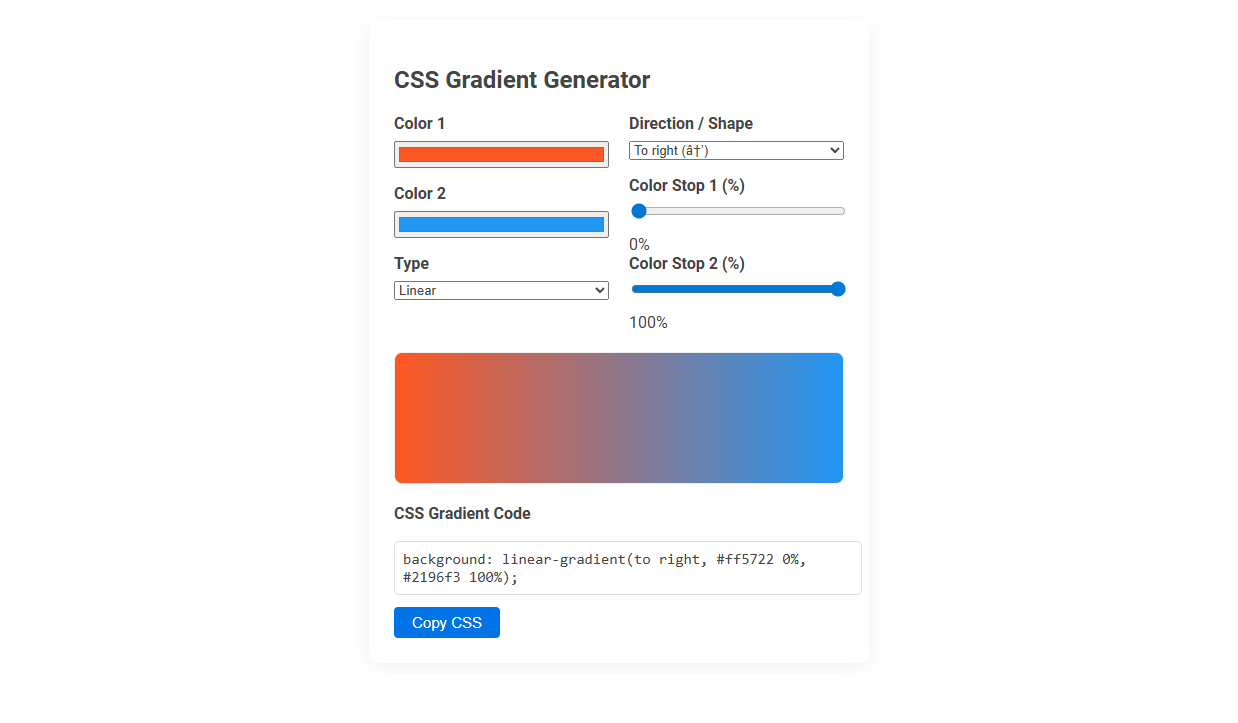 CSS Gradient Generator

Color 1

Color 2

Type

Linear

Direction / Shape

To right (â†')

Color Stop 1 (%)

0%

Color Stop 2 (%)

100%

CSS Gradient Code

background: linear-gradient(to right, #ff5722 0%, #2196f3 100%);

Copy CSS