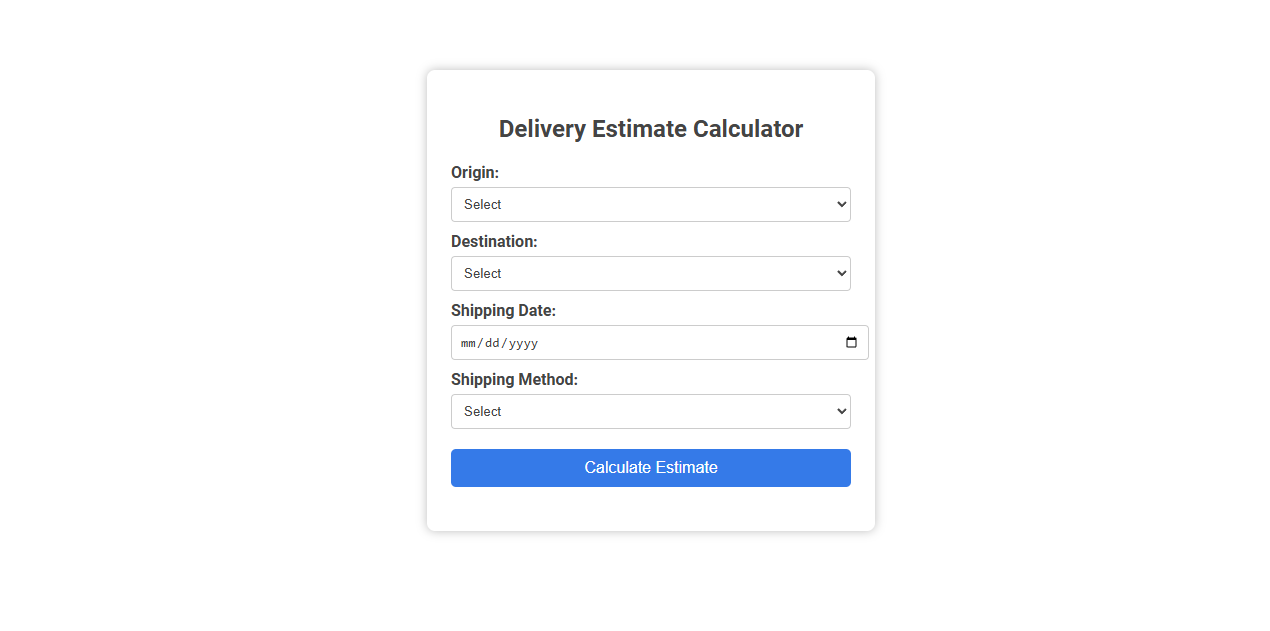 Delivery Estimate Calculator

Origin:

Select

Destination:

Select

Shipping Date:

mm/dd/yyyy

Shipping Method:

Select

Calculate Estimate