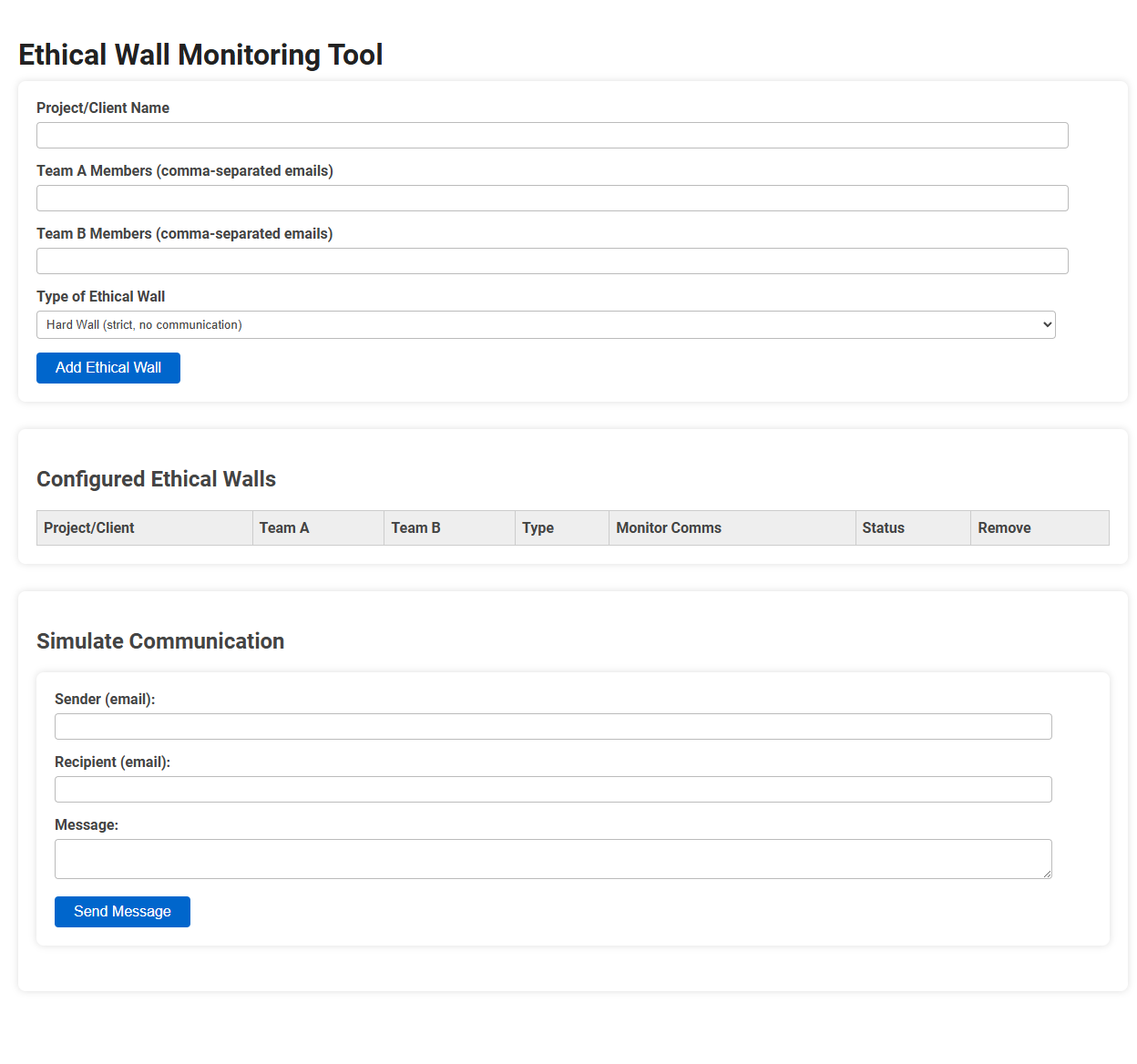 Ethical Wall Monitoring Tool

Project/Client Name

Team A Members (comma-separated emails)

Team B Members (comma-separated emails)

Type of Ethical Wall

Hard Wall (strict, no communication)

Add Ethical Wall

Configured Ethical Walls

| Project/Client | Team A | Team B | Type | Monitor Comms | Status | Remove |
|---|---|---|---|---|---|---|

Simulate Communication

Sender (email):

Recipient (email):

Message:

Send Message