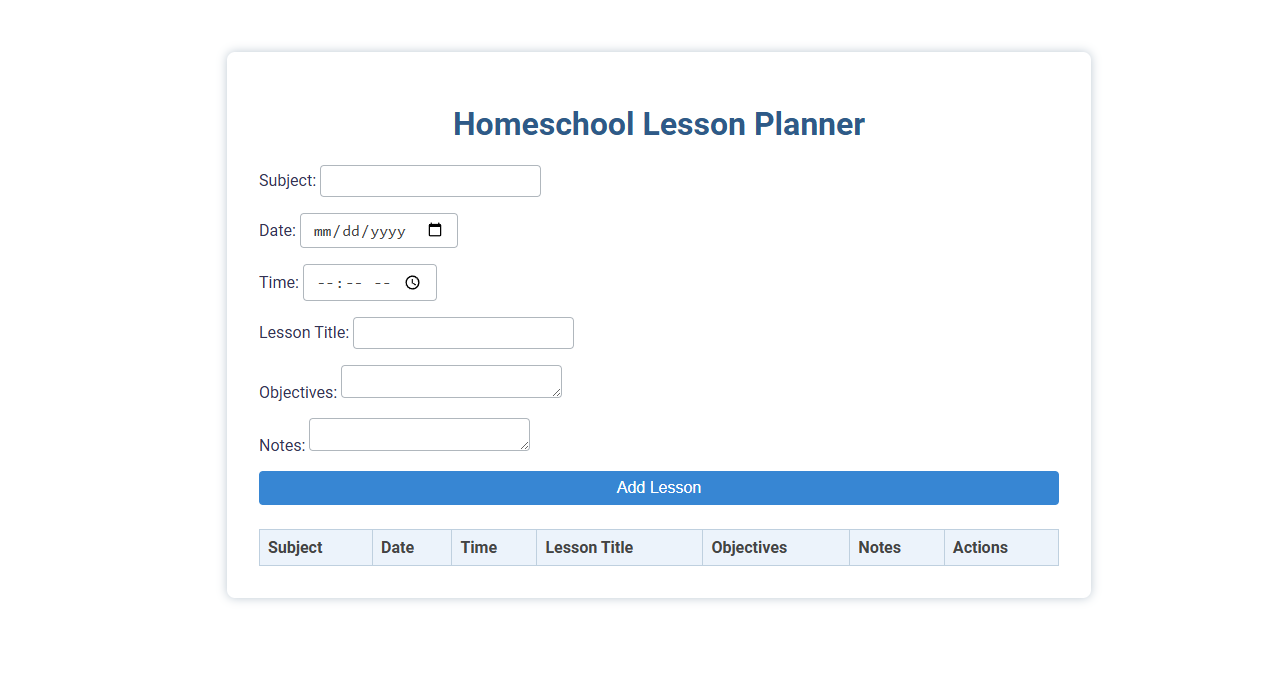 Homeschool Lesson Planner

Subject:

Date: mm/dd/yyyy

Time: --:-- --

Lesson Title:

Objectives:

Notes:

Add Lesson

| Subject | Date | Time | Lesson Title | Objectives | Notes | Actions |
|---|---|---|---|---|---|---|