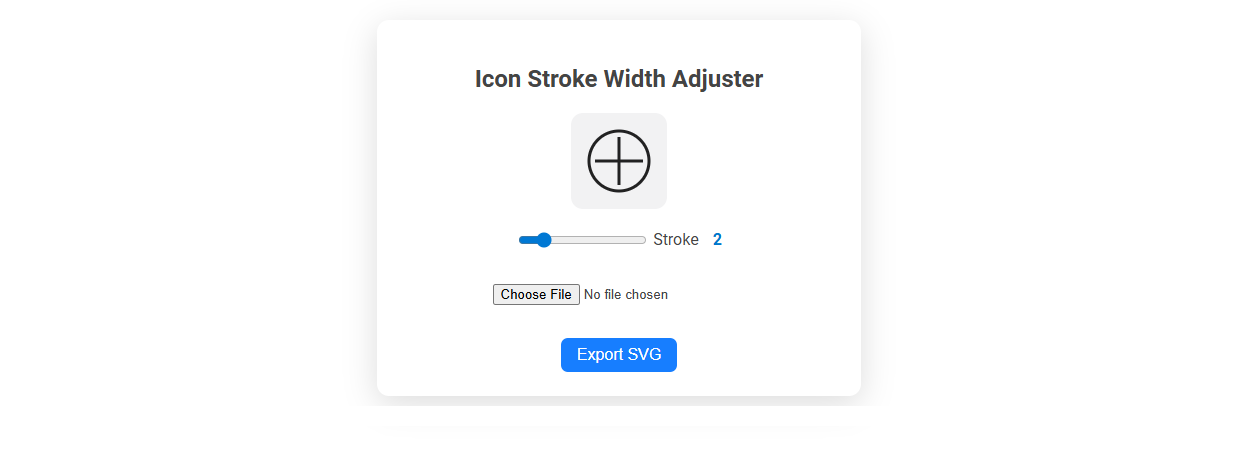 Icon Stroke Width Adjuster

Stroke 2

Choose File No file chosen

Export SVG