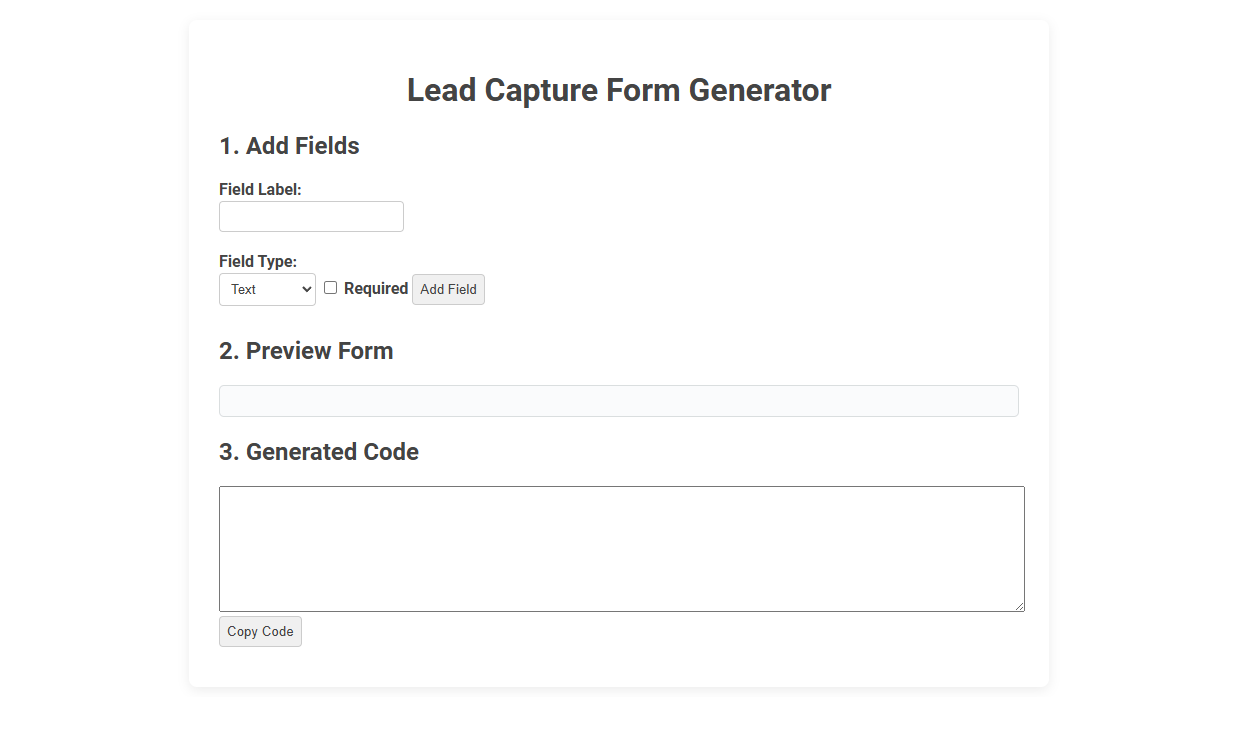 Lead Capture Form Generator

1. Add Fields

Field Label:

Field Type:
Text Required Add Field

2. Preview Form

3. Generated Code

Copy Code