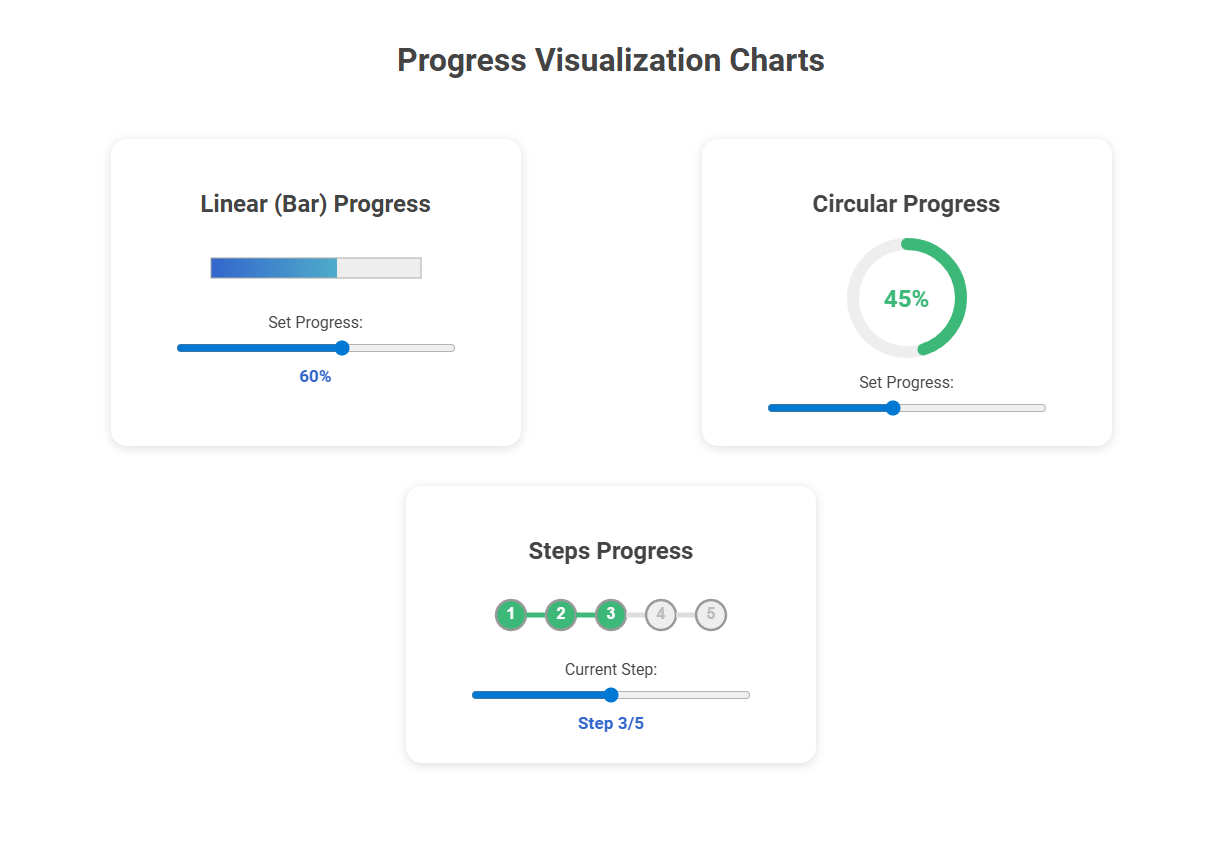 Progress Visualization Charts

Linear (Bar) Progress

Set Progress:

60%

Circular Progress

45%

Set Progress:

Steps Progress

1 2 3 4 5

Current Step:

Step 3/5