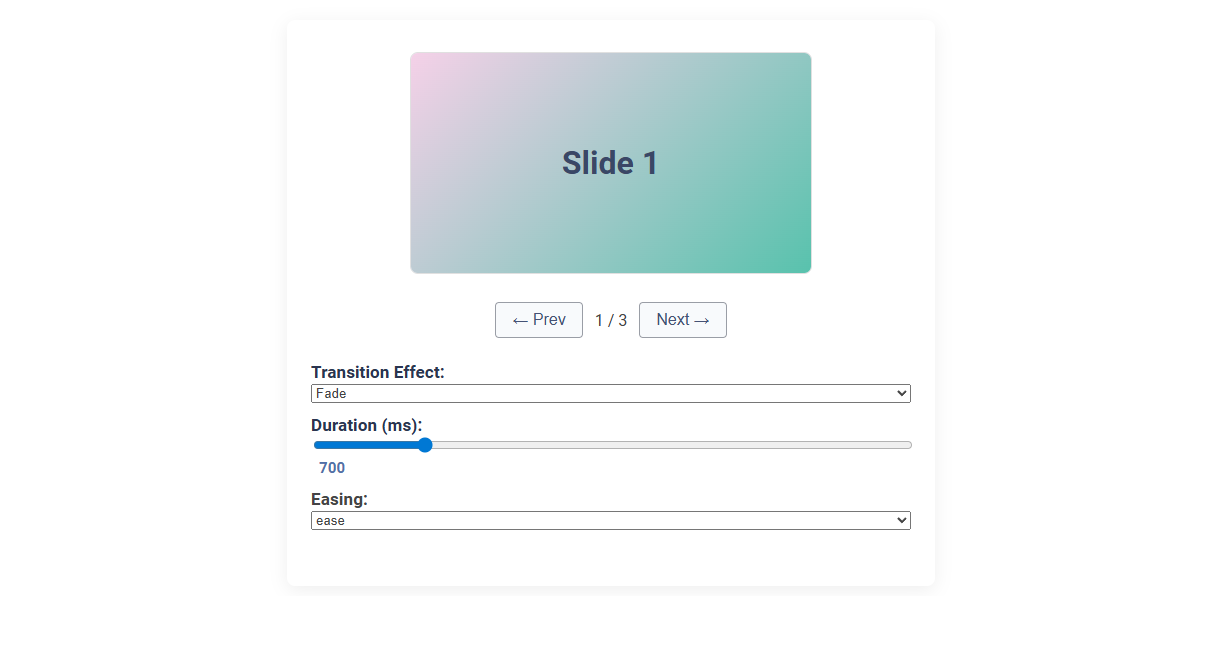 Slide 1

← Prev 1 / 3 Next →

Transition Effect:
Fade

Duration (ms):
700

Easing:
ease